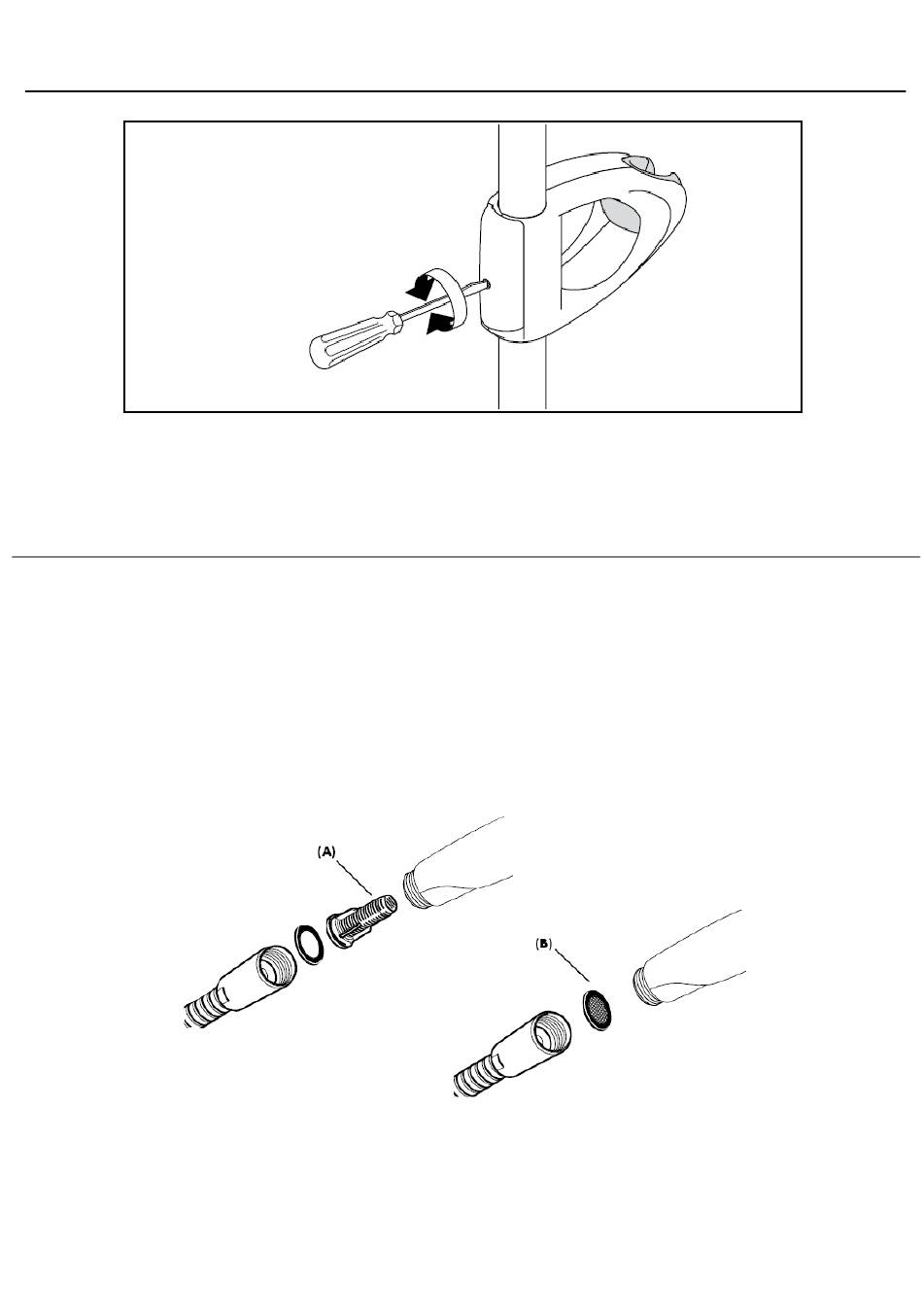 (A)

(B)