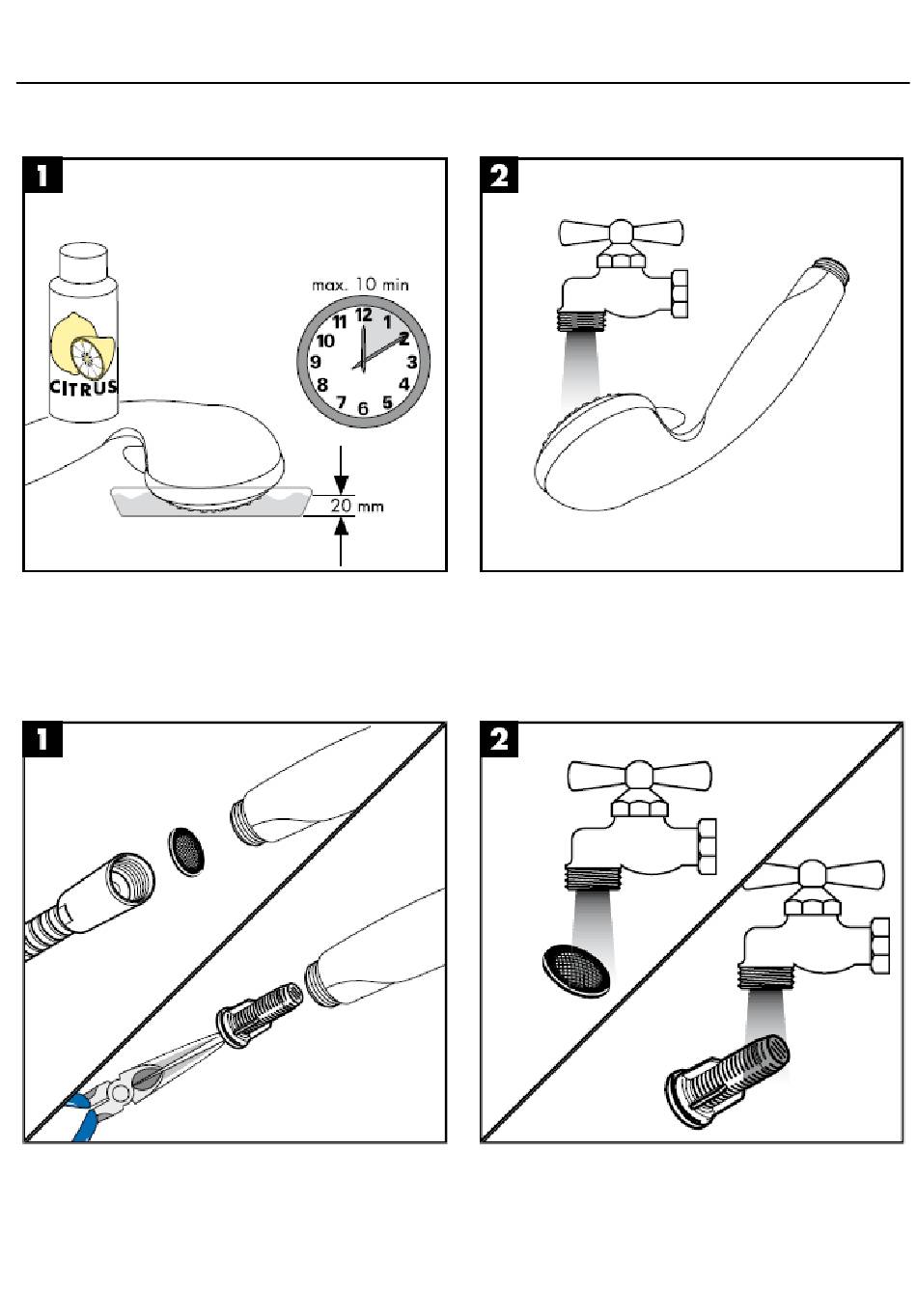 1

CITRUS

max. 10 min

12 1 2 3 4 5 6 7 8 9 10 11

20 mm

2

1

2