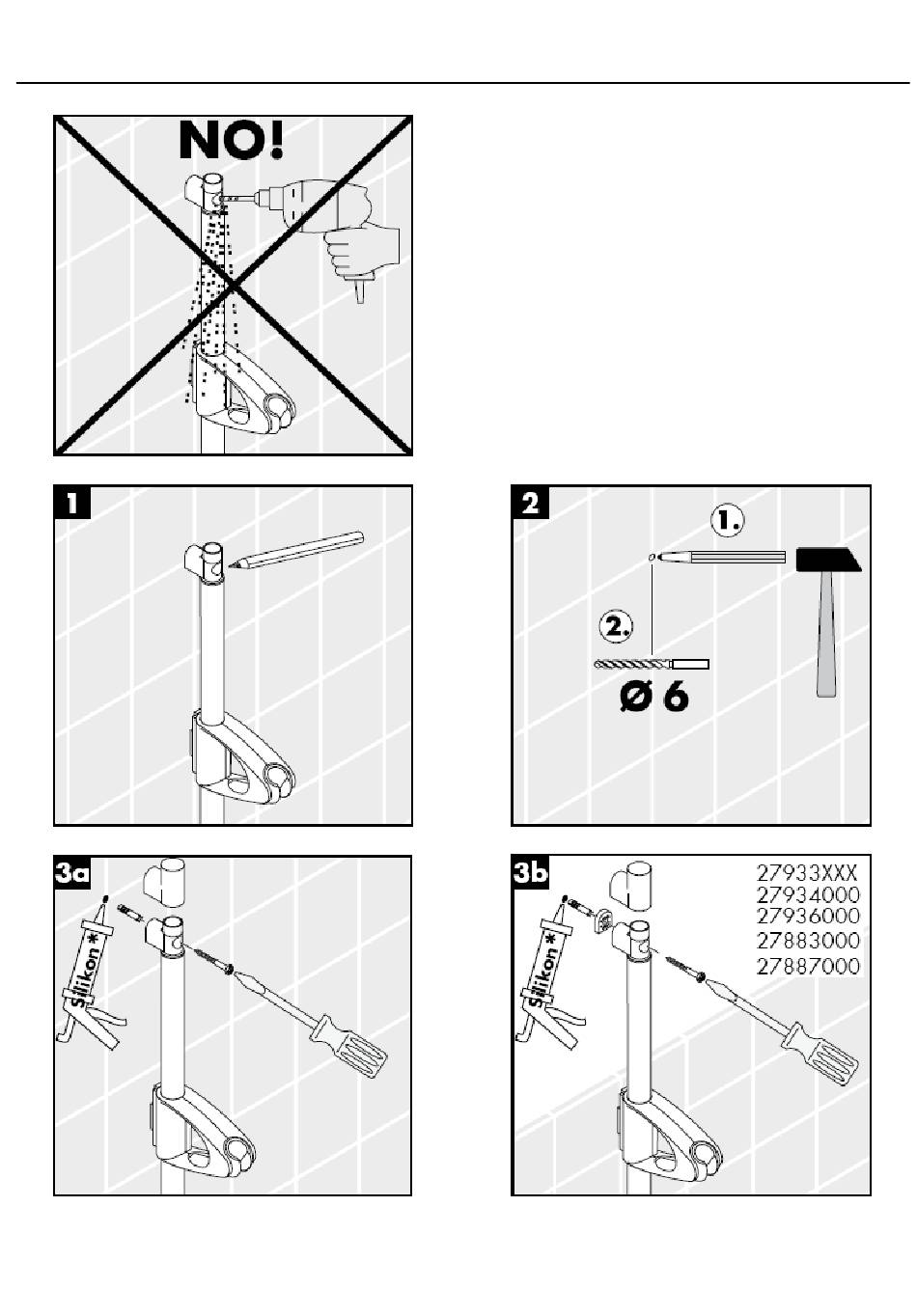 NO!

1

2

1.

2.

Ø 6

3a

Silikon*

3b

Silikon*

27933XXX
27934000
27936000
27883000
27887000