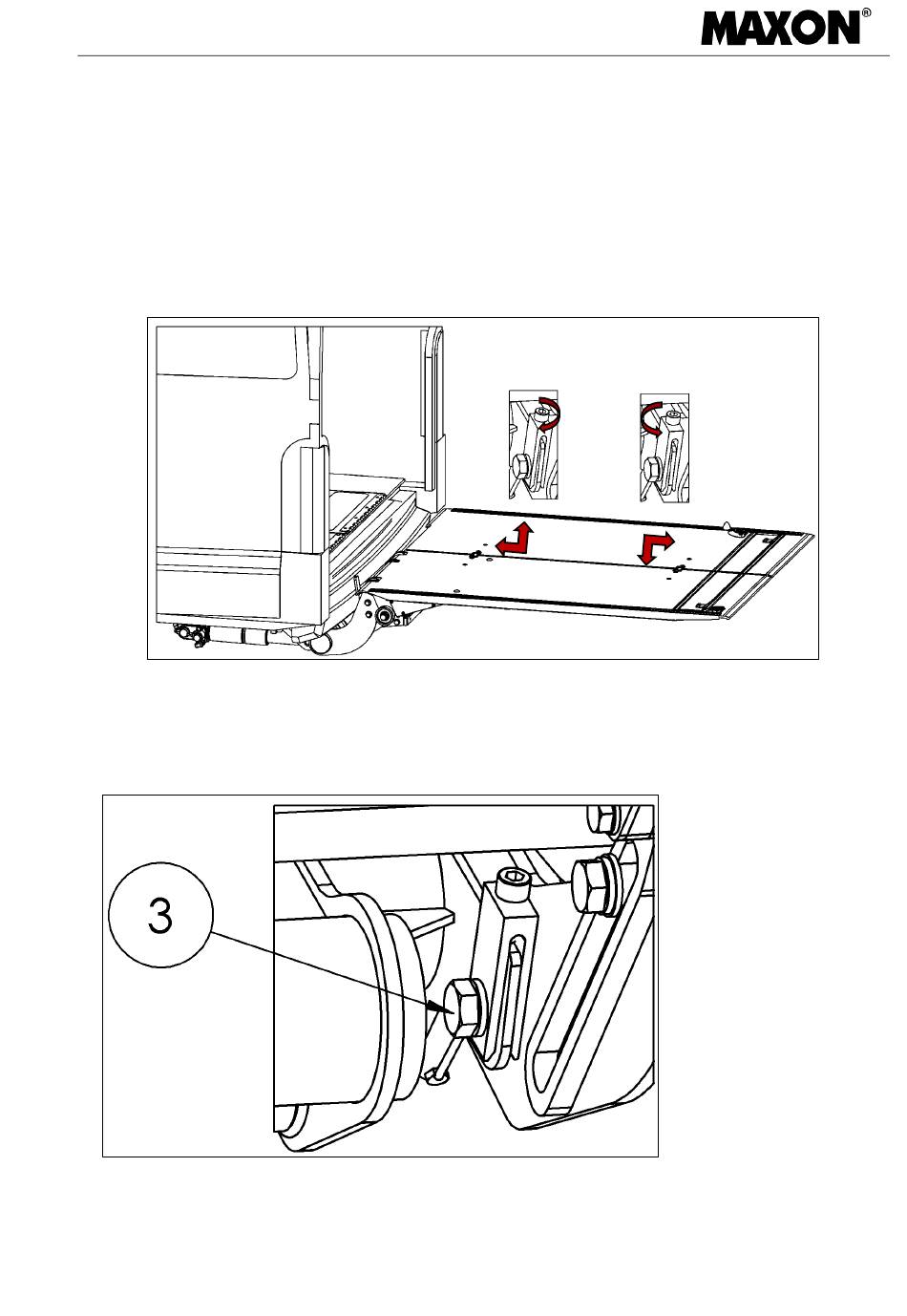 MAXON®

3