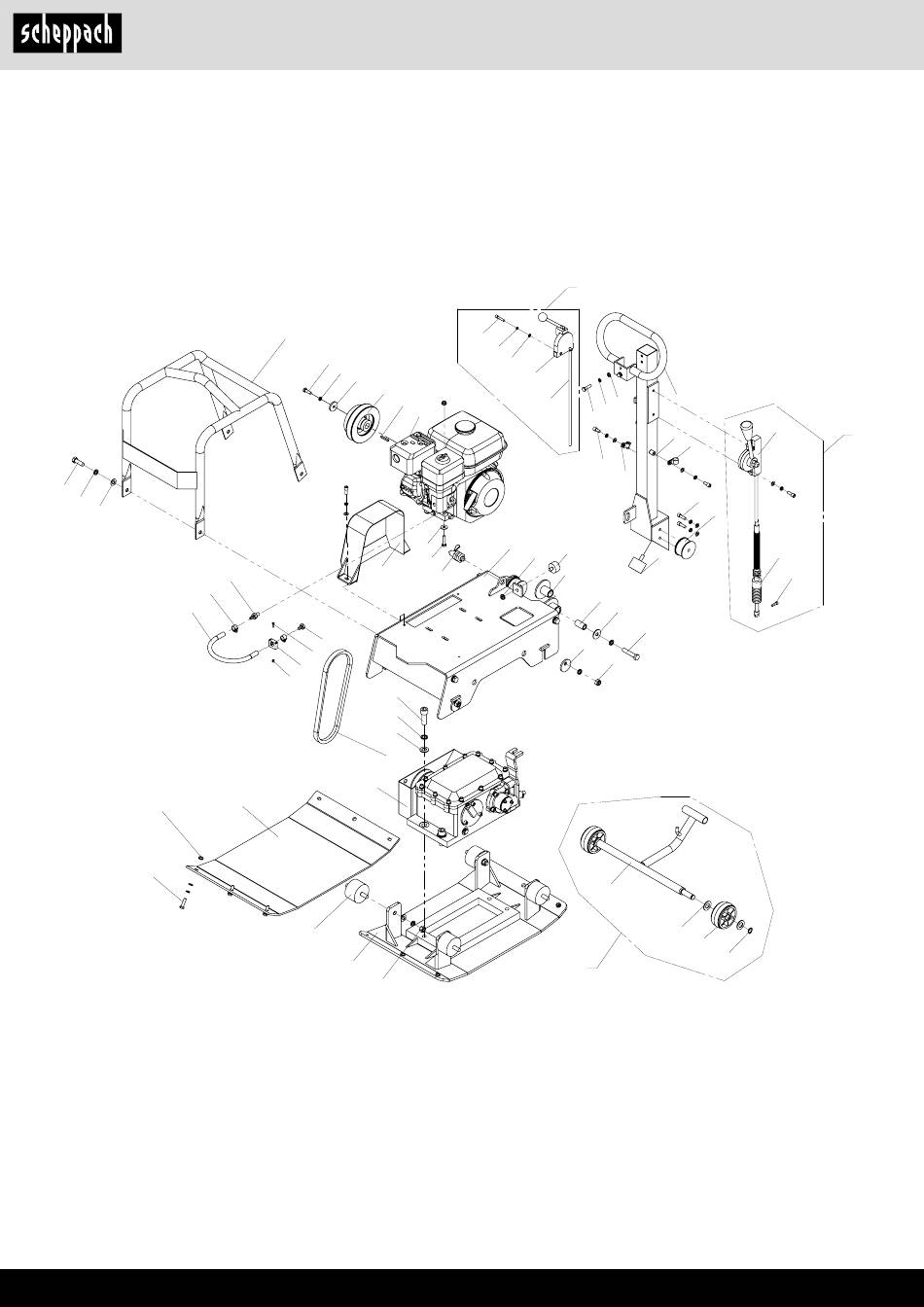 scheppach