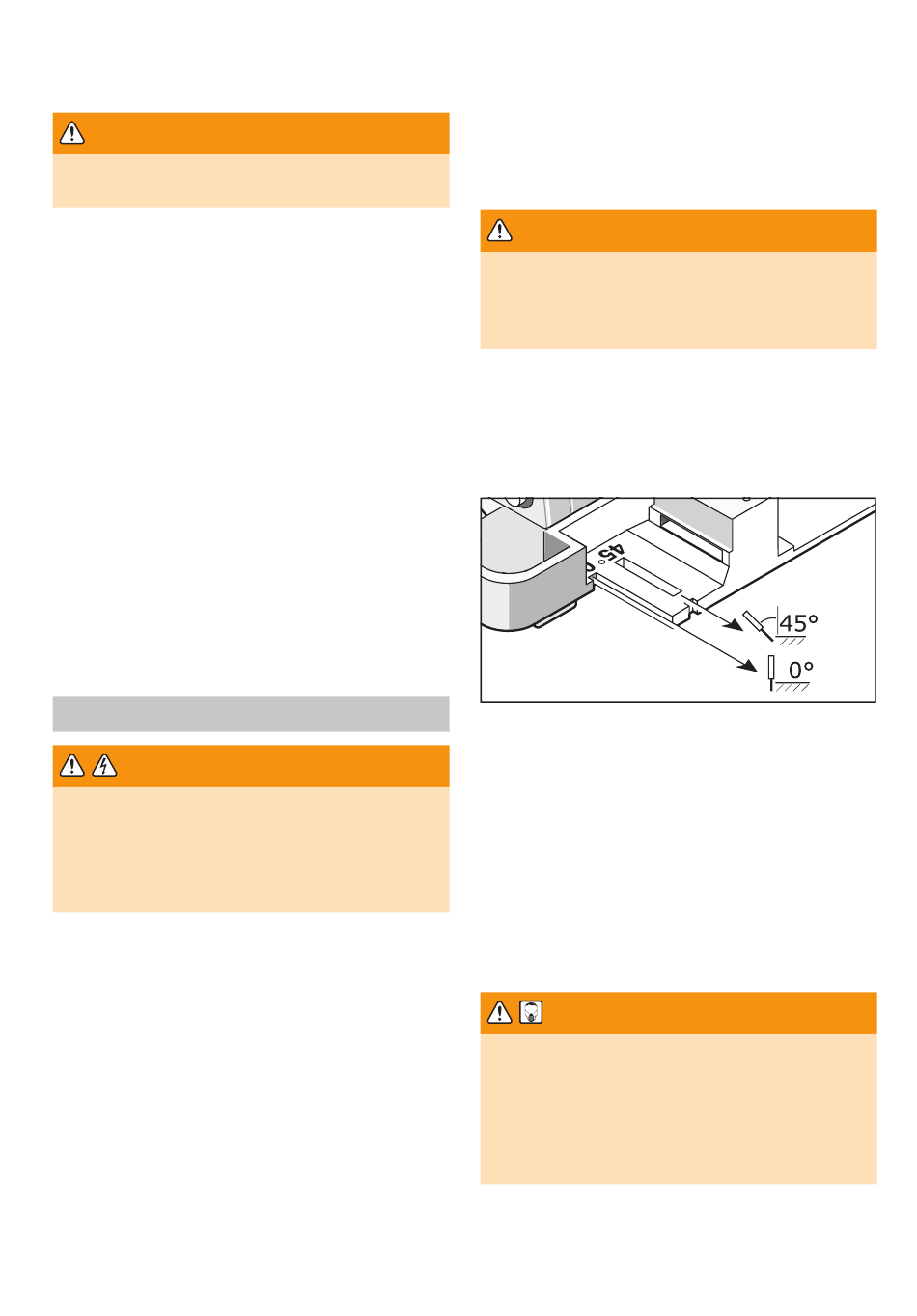 45

0

45°

0°