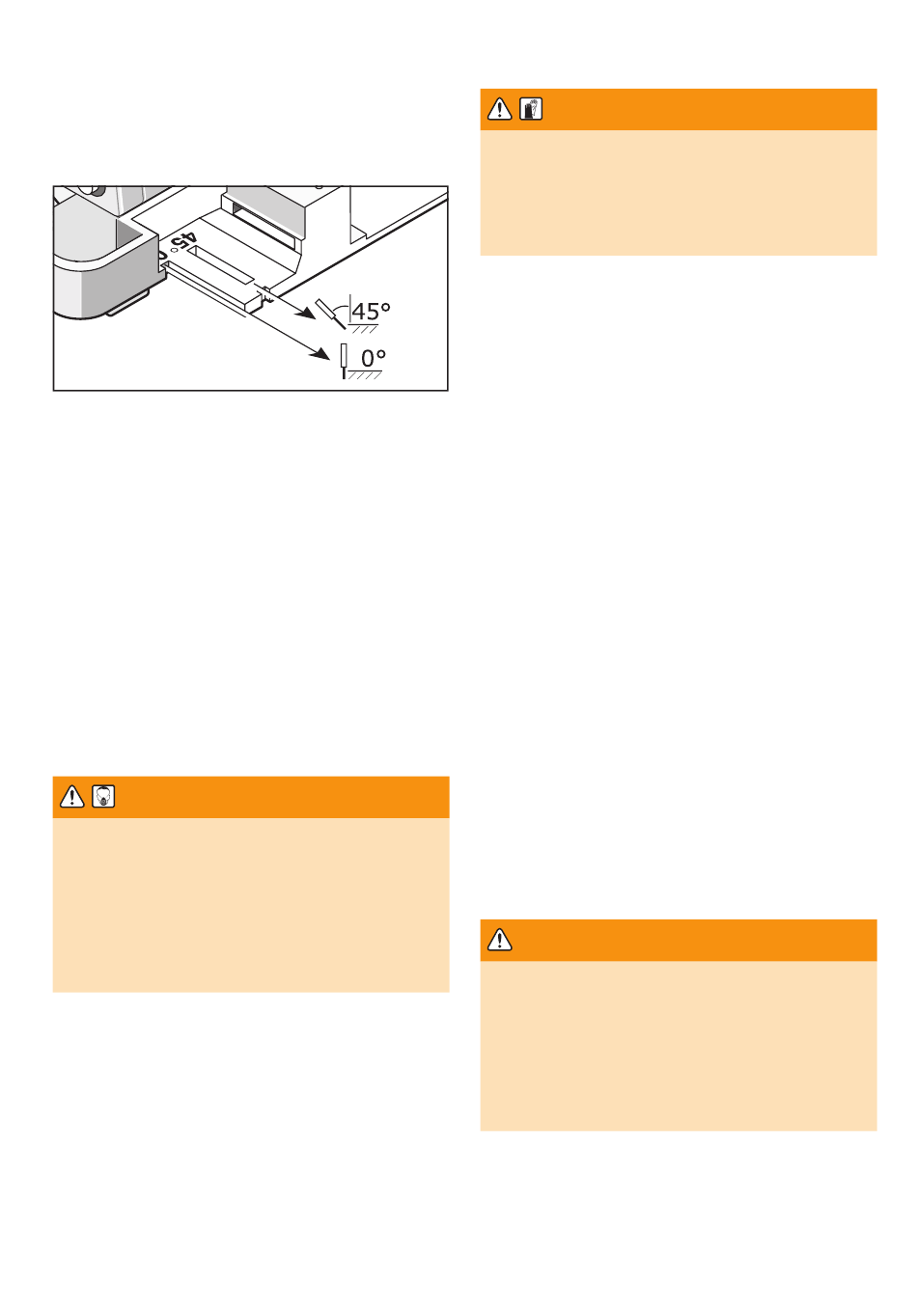 45

45°

0°