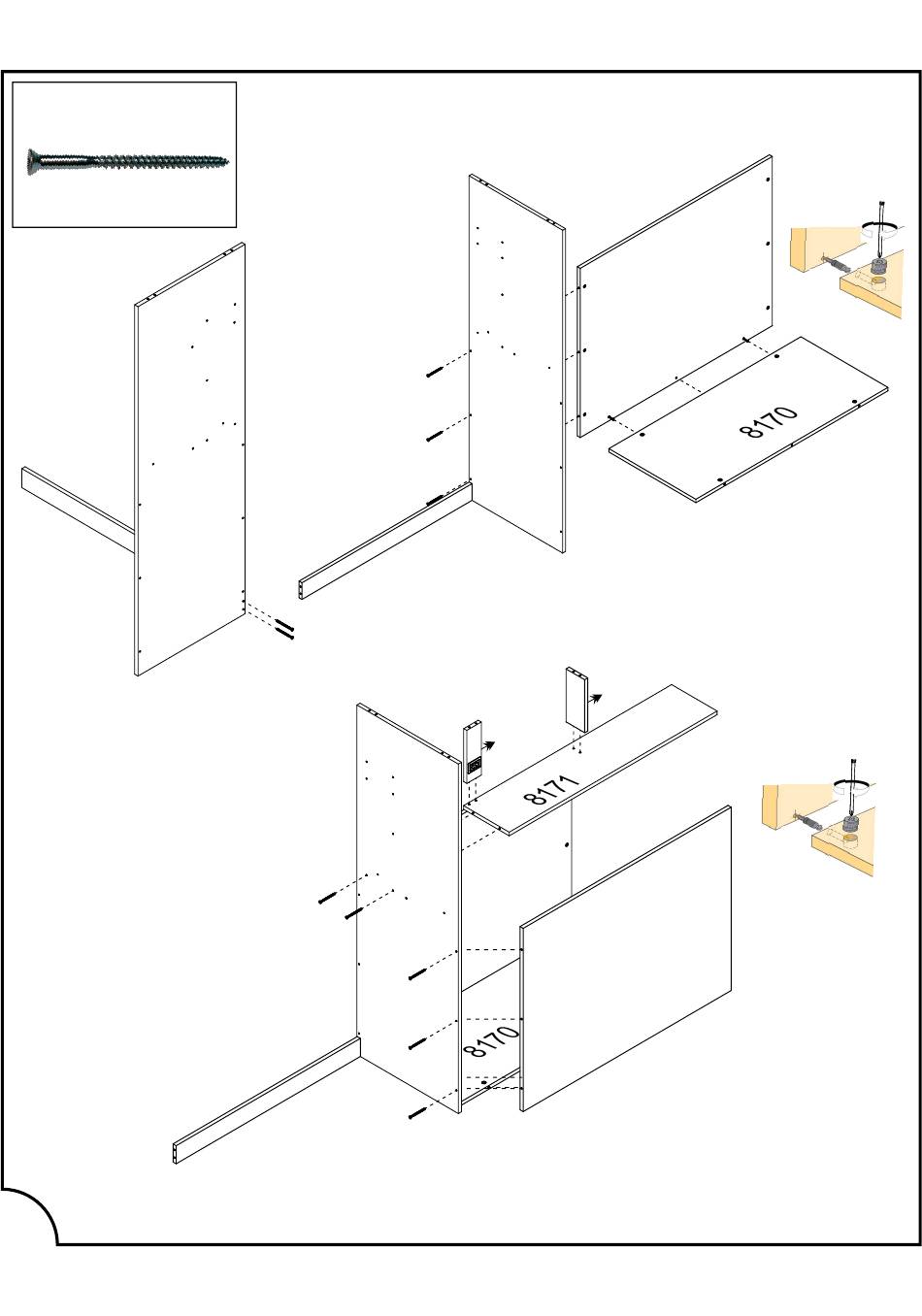 8170

8171

8170