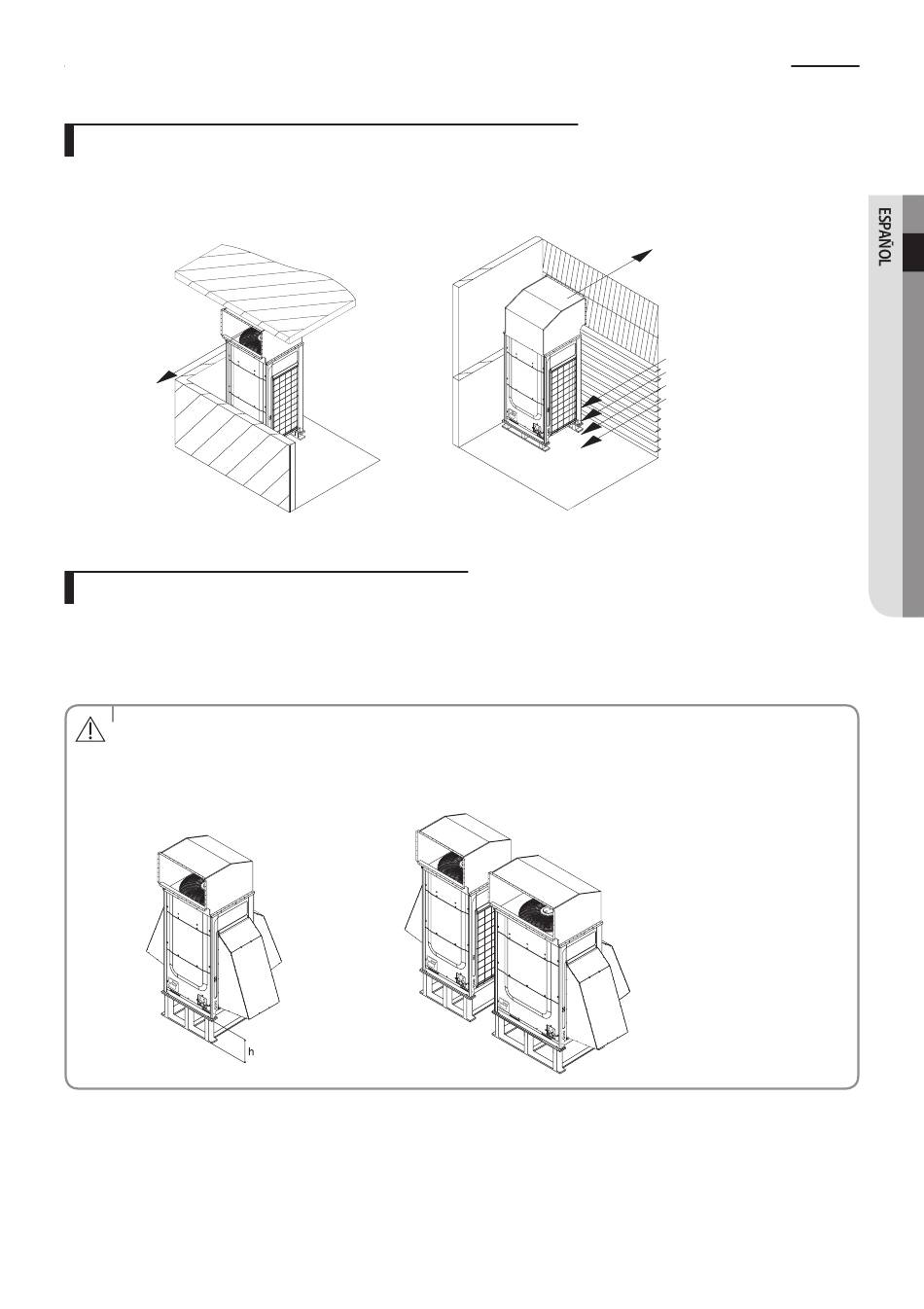 ESPAÑOL

h