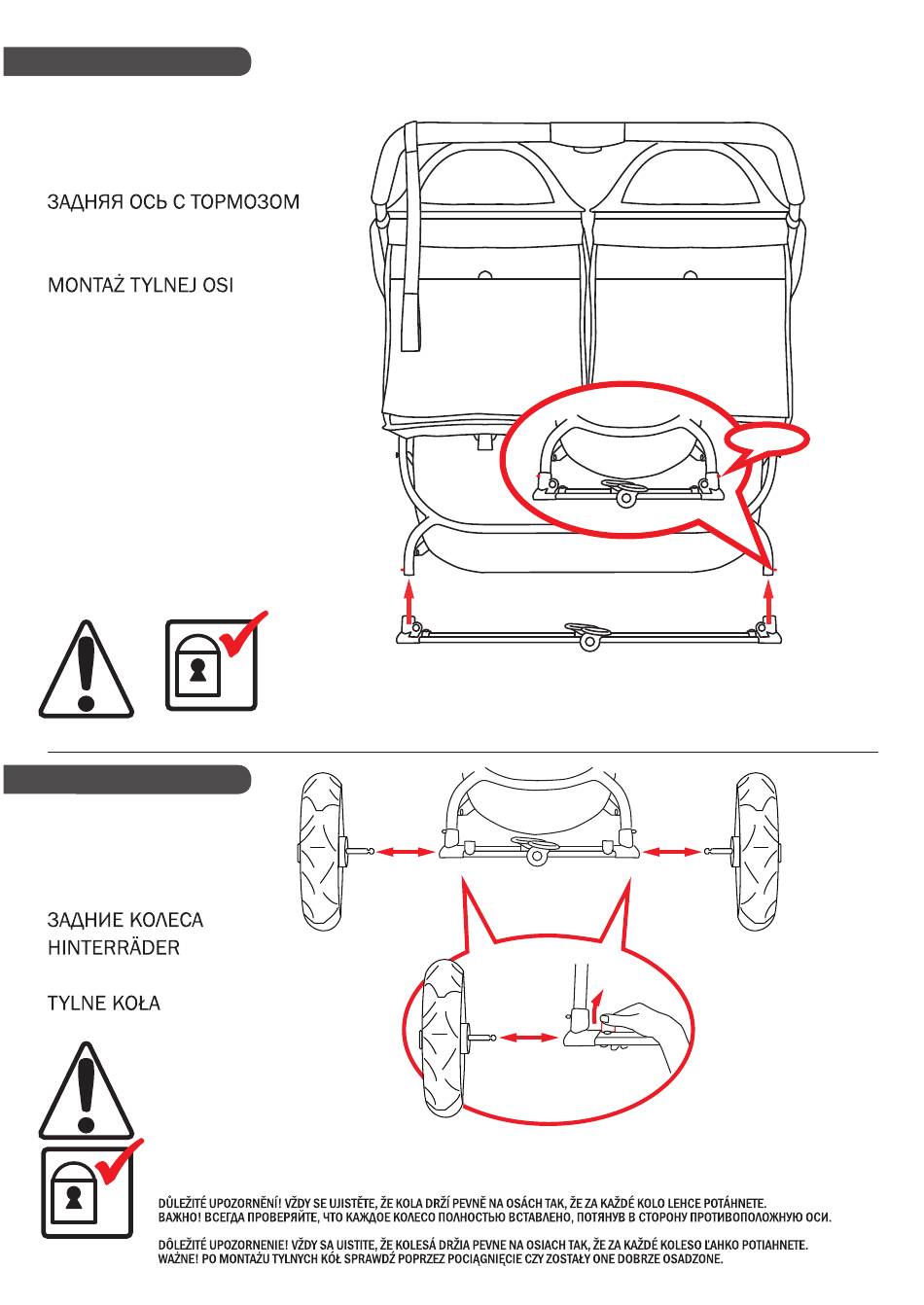 ЗАДНЯЯ ОСЬ С ТОРМОЗОМ

MONTAŻ TYLNEJ OSI

ЗАДНИЕ КОЛЕСА
HINTERRÄDER

TYLNE KOŁA

DŮLEŽITÉ UPOZORNĚNÍ! VŽDY SE UJISTĚTE, ŽE KOLA DRŽÍ PEVNĚ NA OSÁCH TAK, ŽE ZA KAŽDÉ KOLO LEHCE POTÁHNETE.
ВАЖНО! ВСЕГДА ПРОВЕРЯЙТЕ, ЧТО КАЖДОЕ КОЛЕСО ПОЛНОСТЬЮ ВСТАВЛЕНО, ПОТЯНУВ В СТОРОНУ ПРОТИВОПОЛОЖНУЮ ОСИ.

DÔLEŽITÉ UPOZORNENIE! VŽDY SA UISTITE, ŽE KOLESÁ DRŽIA PEVNE NA OSIACH TAK, ŽE ZA KAŽDÉ KOLESO ĽAHKO POTIAHNETE.
WAŻNE! PO MONTAŻU TYLNYCH KÓŁ SPRAWDŹ POPRZEZ POCIĄGNIĘCIE CZY ZOSTAŁY ONE DOBRZE OSADZONE.