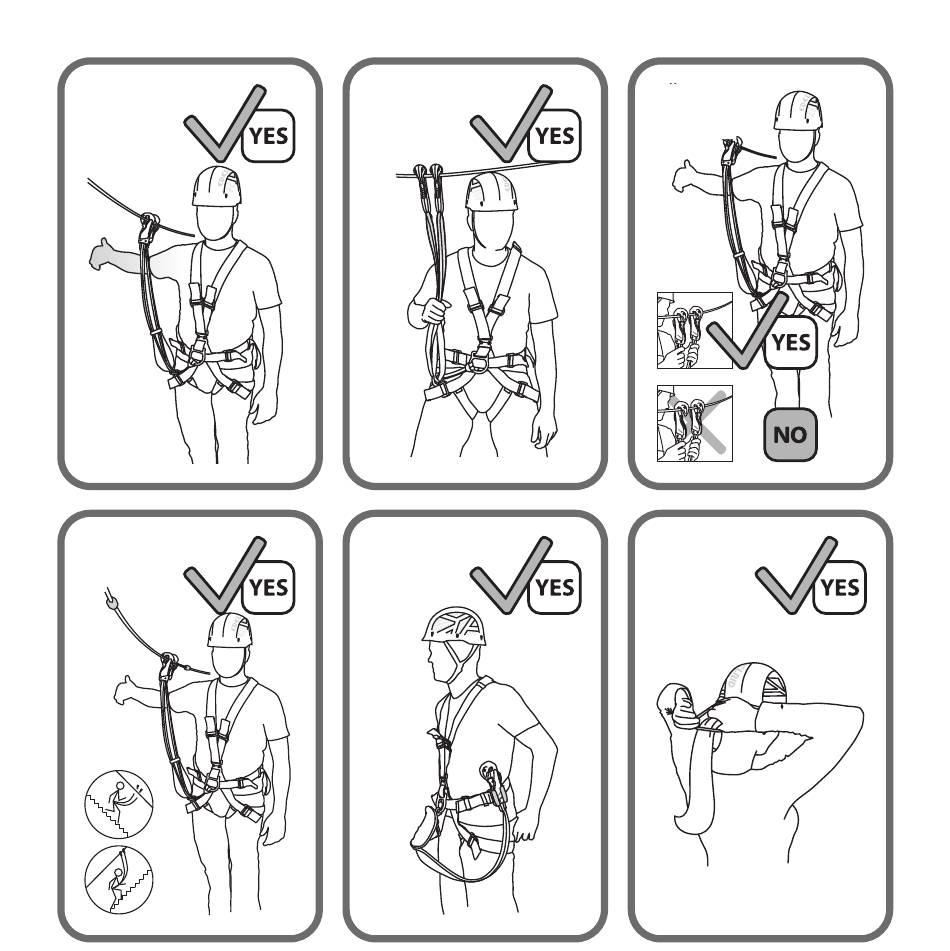 YES

YES

YES

NO

YES

YES

YES