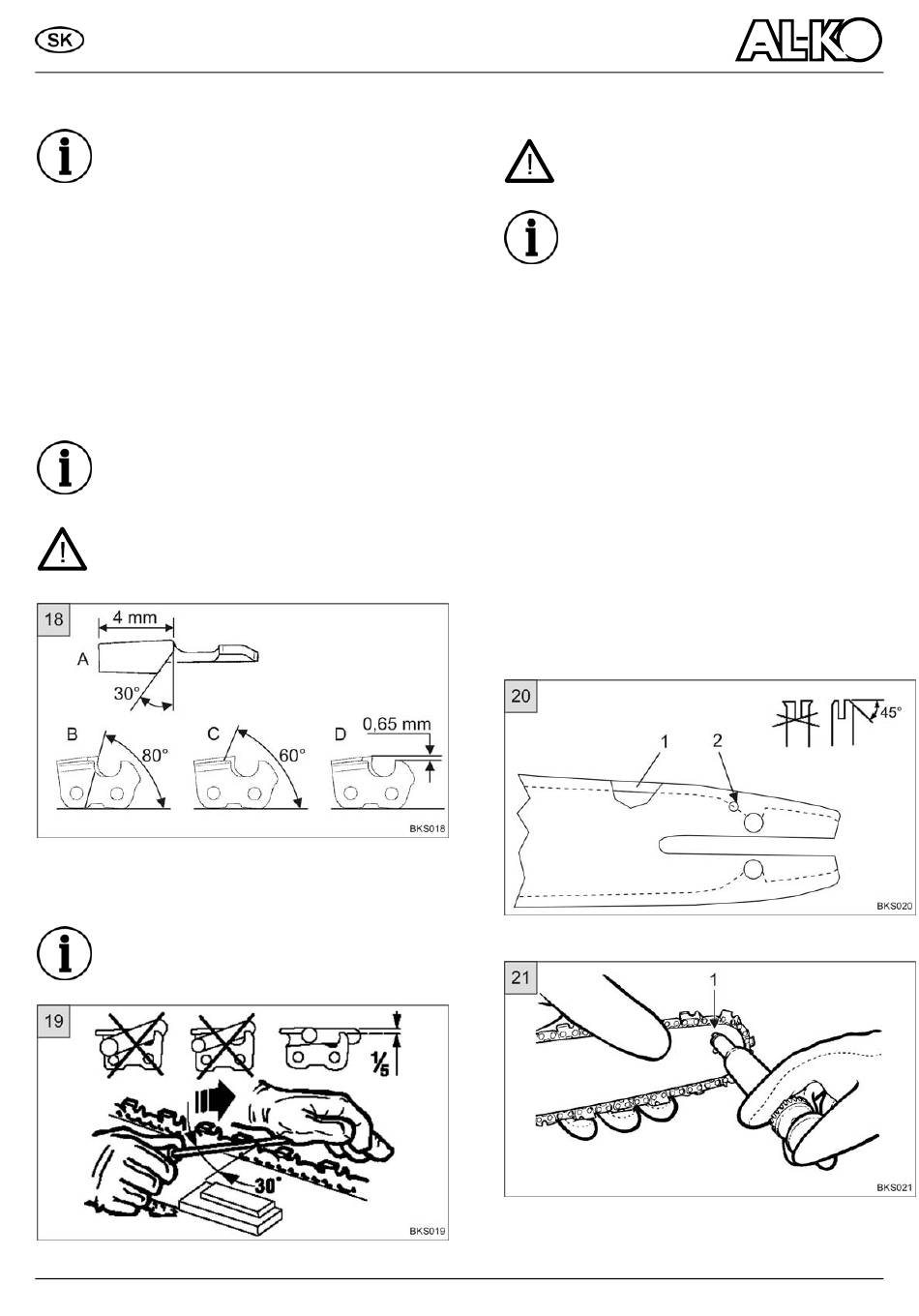 SK

AL-KO

18

4 mm

A

30°

B

80°

C

60°

D

0,65 mm

BKS018

19

$\frac{1}{5}$

30°

BKS019

20

1

2

45°

BKS020

21

1

BKS021