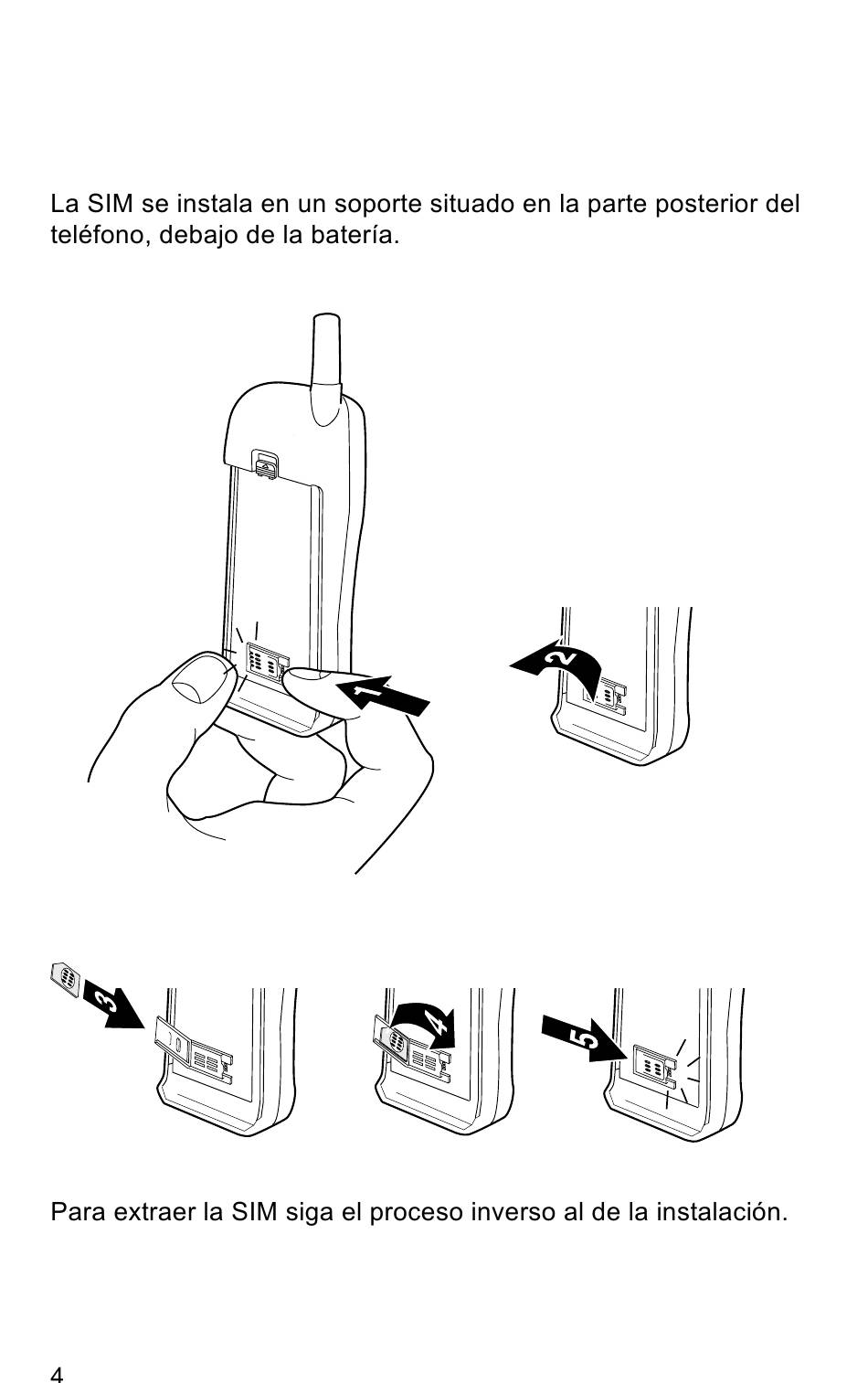 La SIM se instala en un soporte situado en la parte posterior del teléfono, debajo de la batería.

1

2

3

4

5

Para extraer la SIM siga el proceso inverso al de la instalación.

4