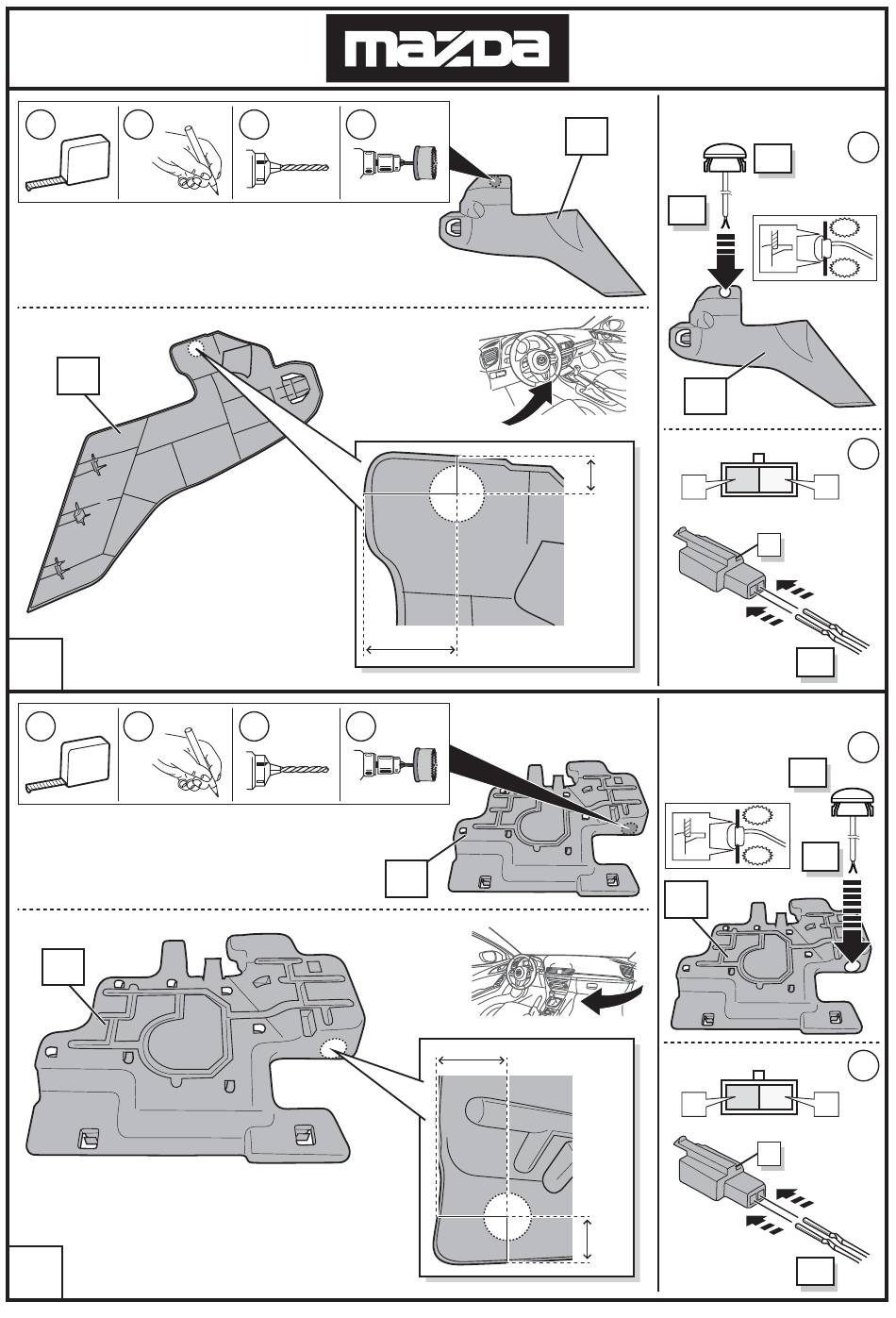 mazda