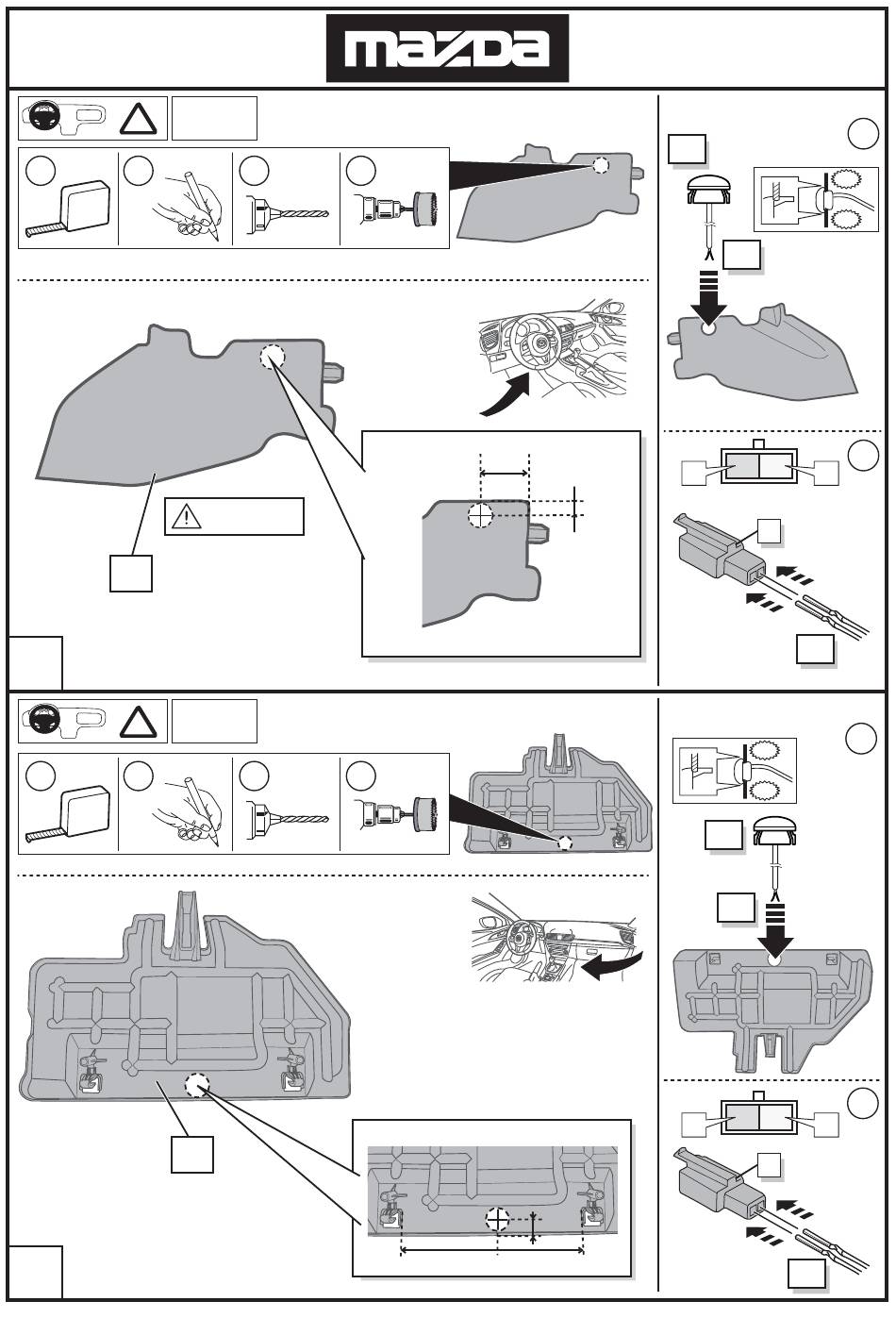 mazda