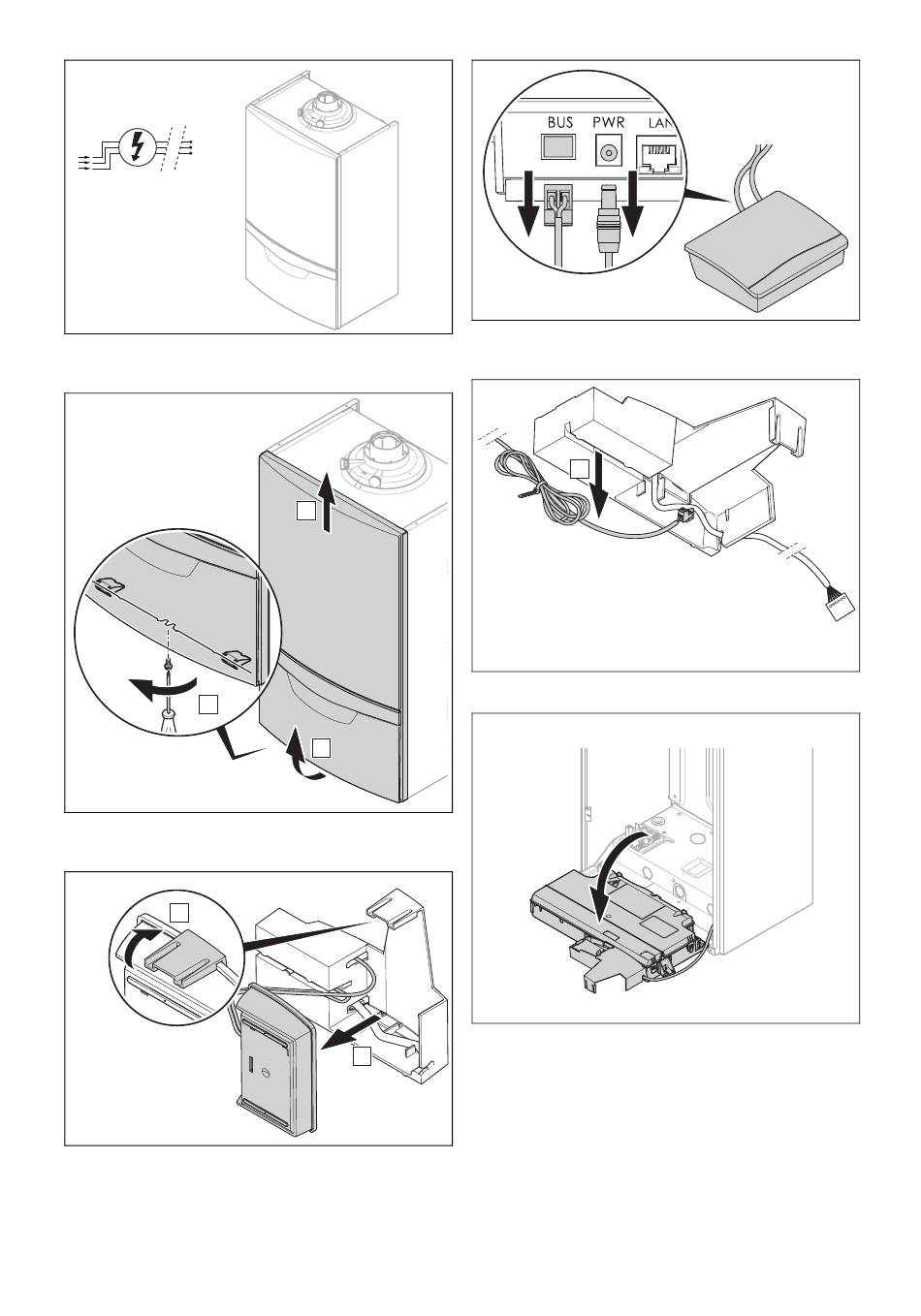 BUS PWR LAN