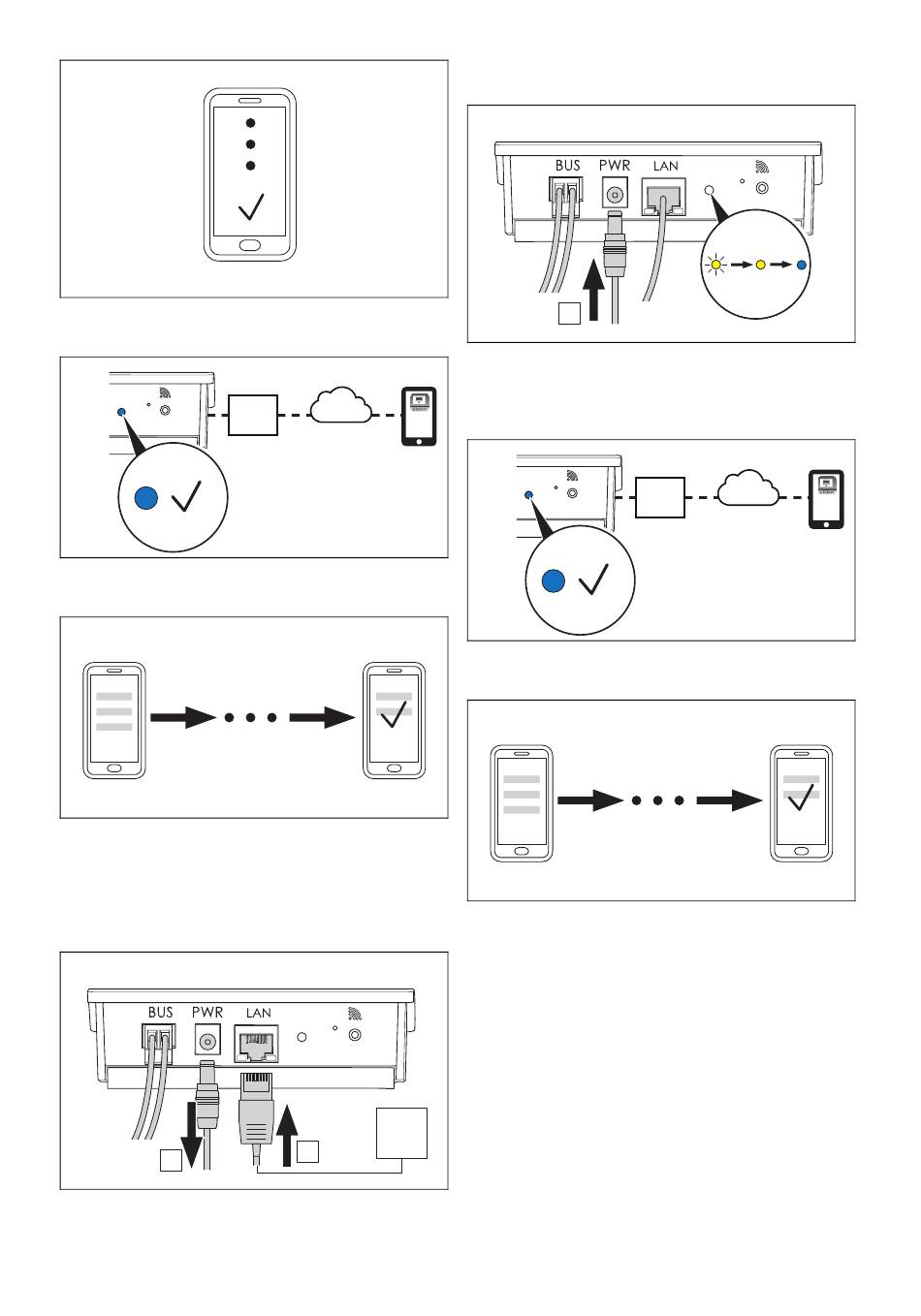 BUS PWR LAN

BUS PWR LAN