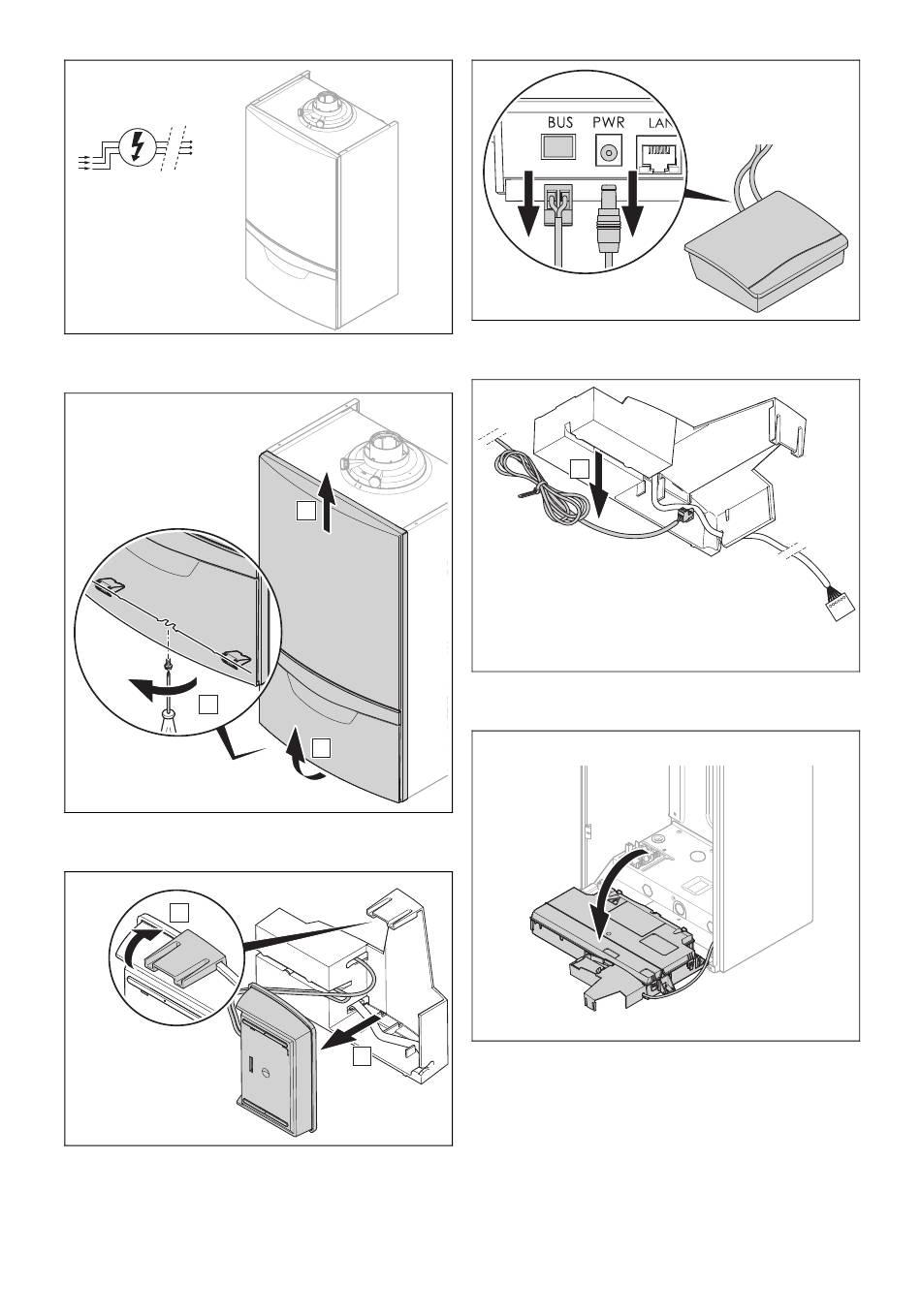 BUS
PWR
LAN