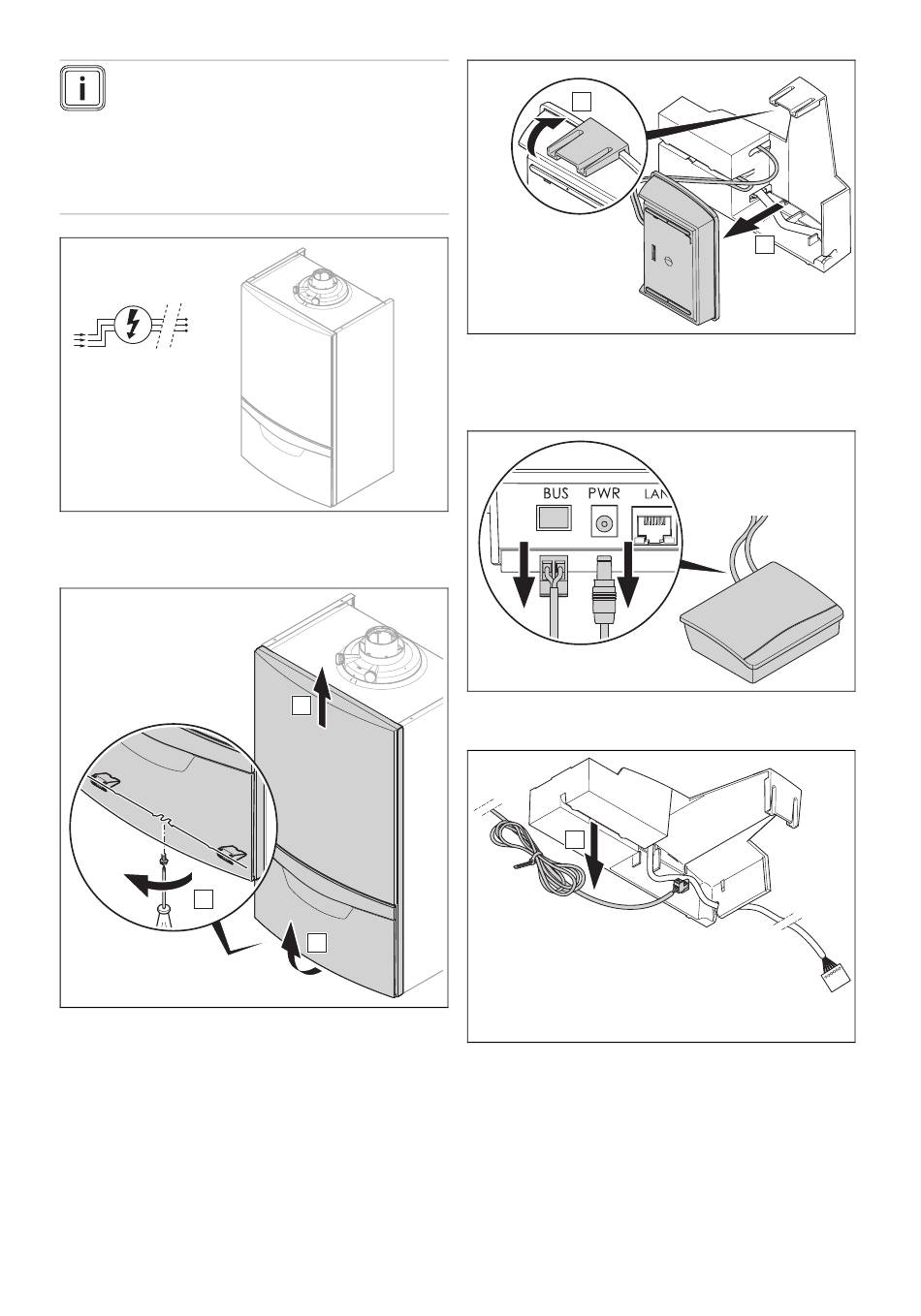 i

BUS PWR LAN