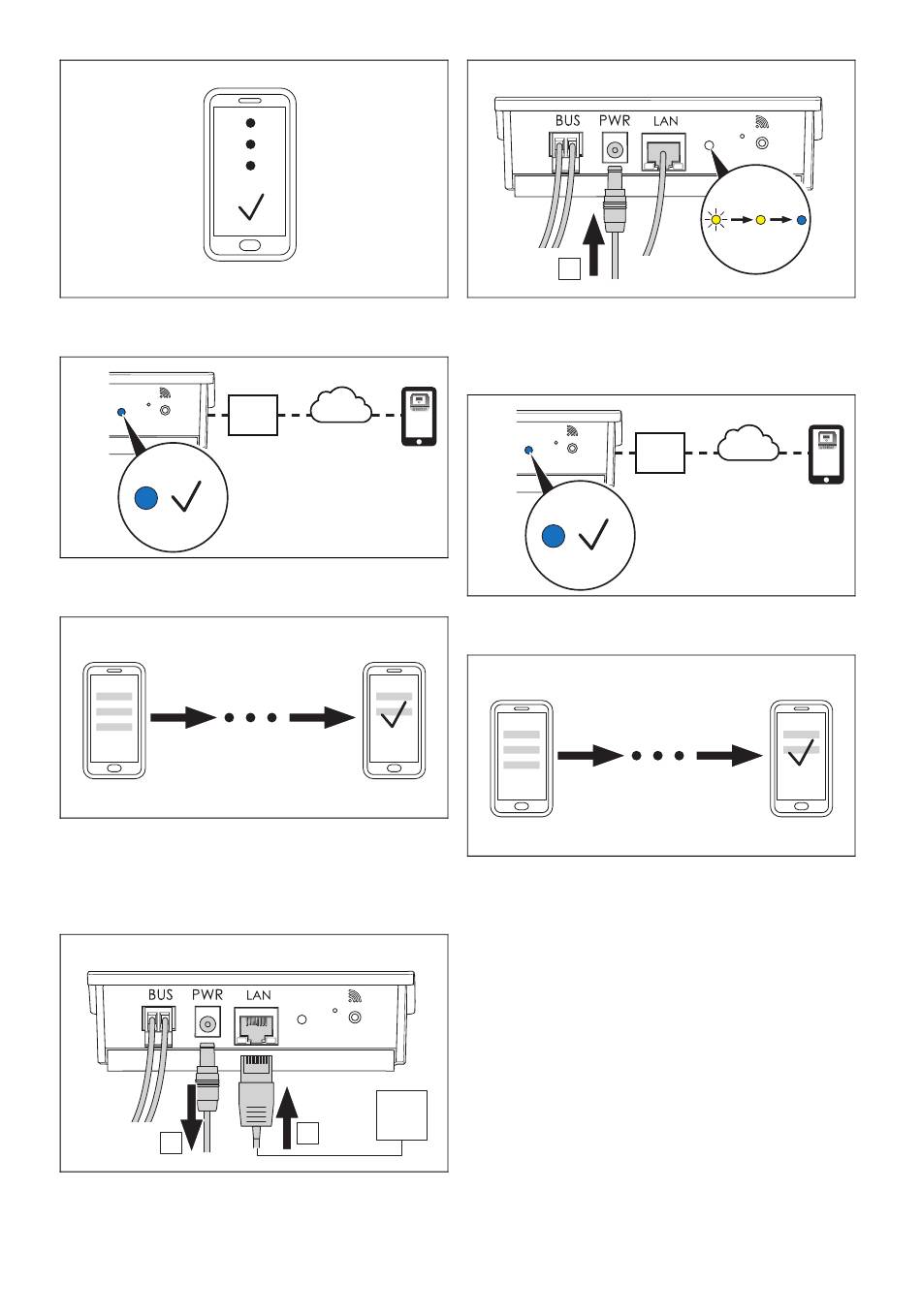 BUS PWR LAN

BUS PWR LAN