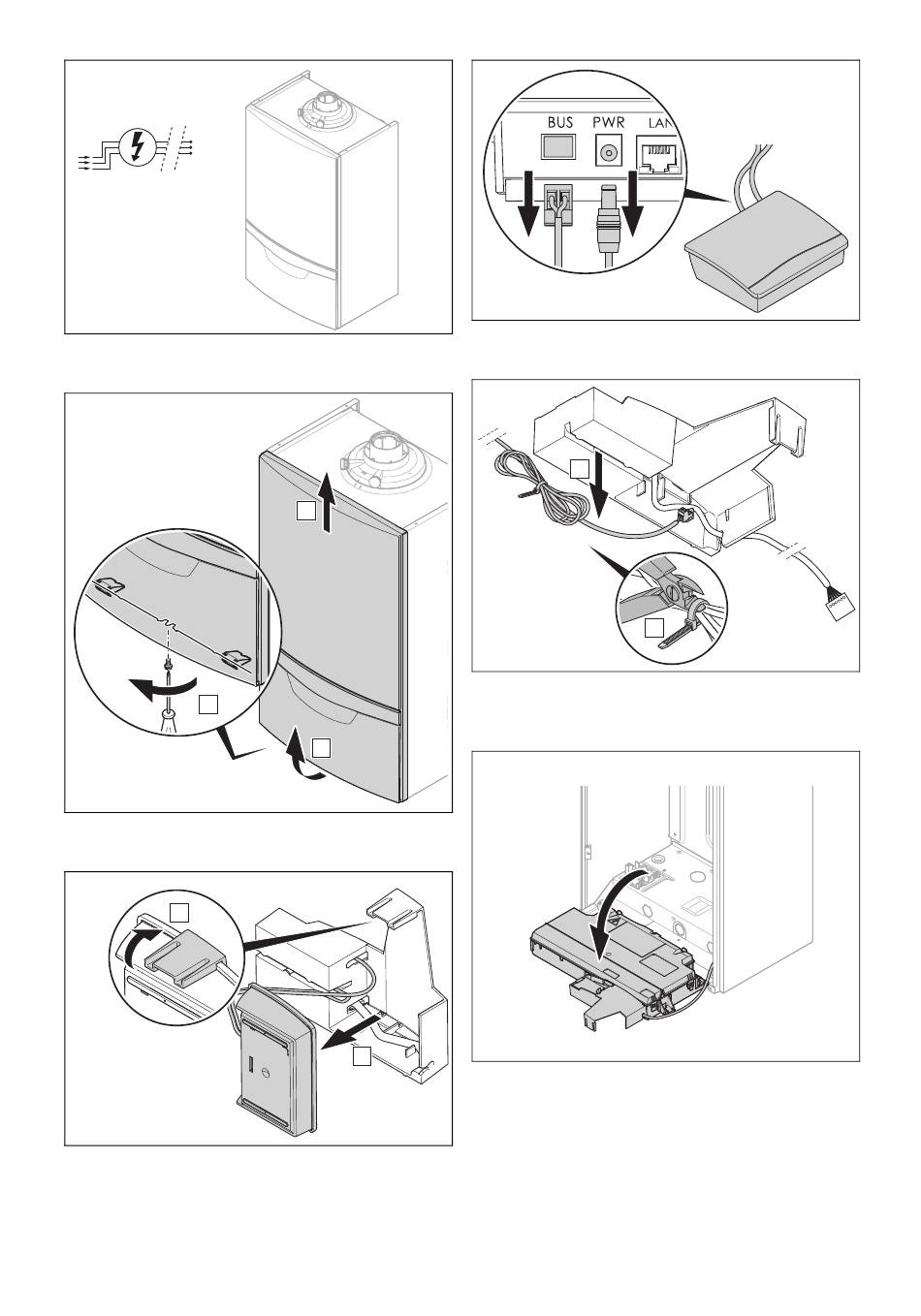 BUS PWR LAN