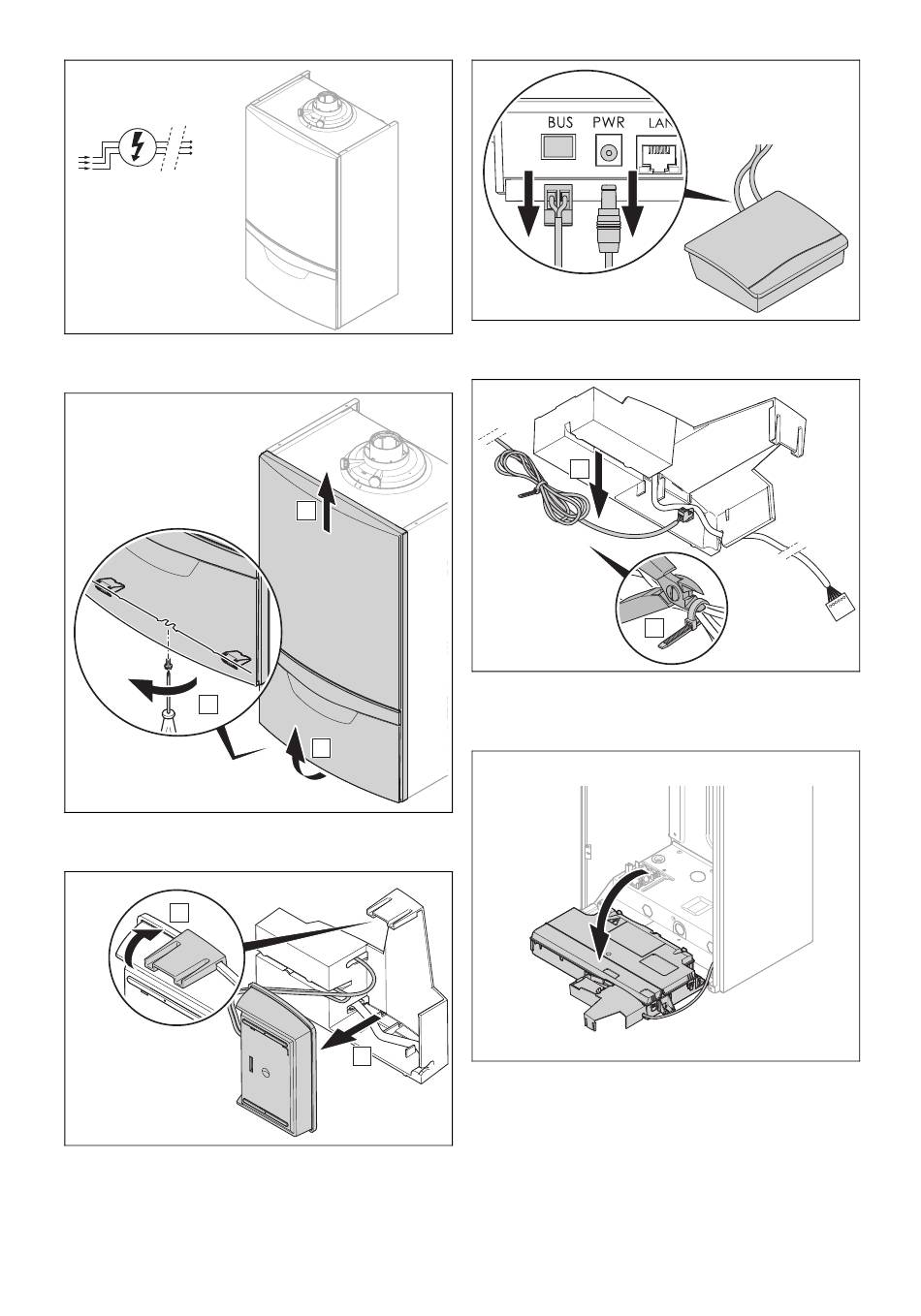 BUS PWR LAN