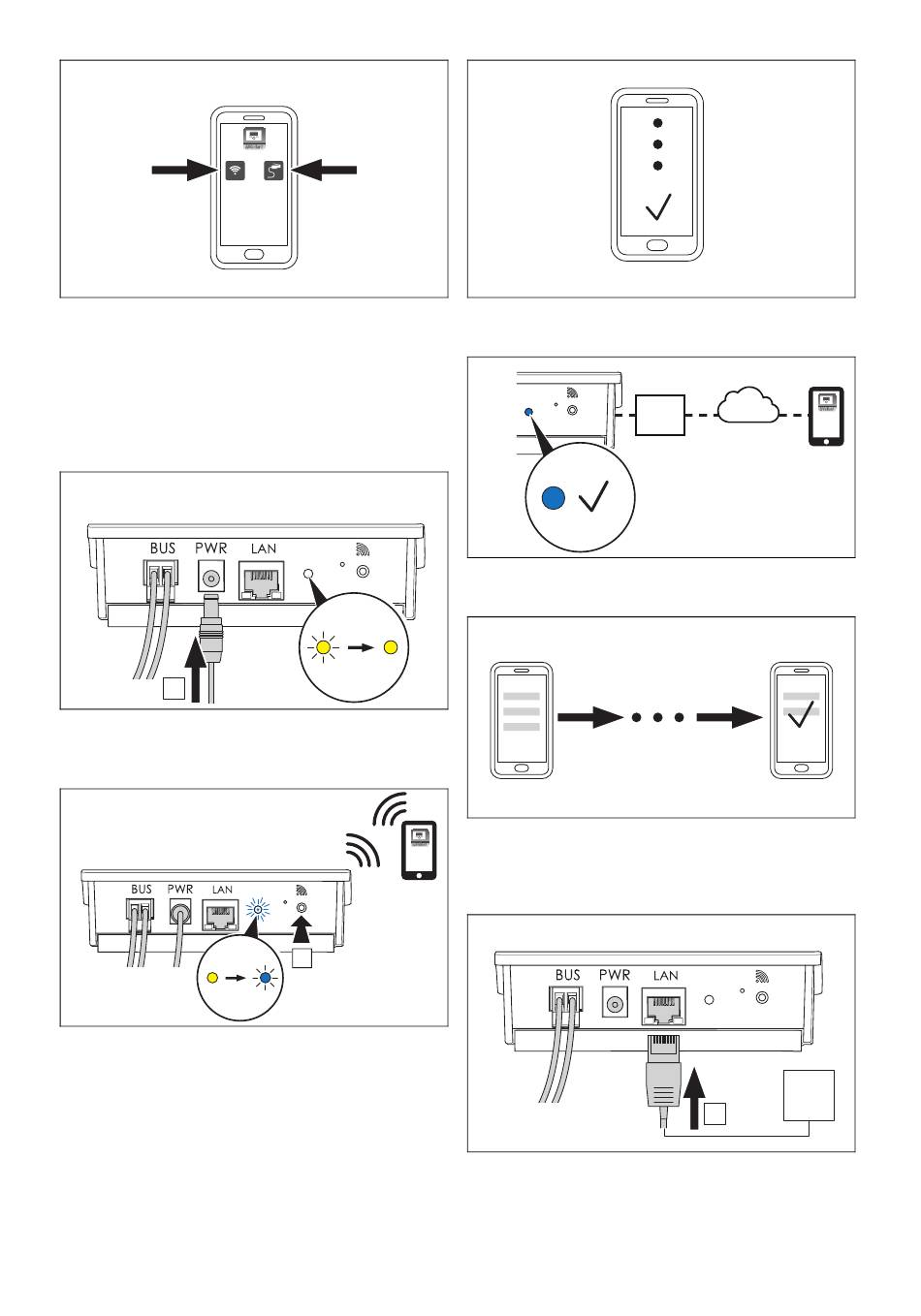 BUS PWR LAN

BUS PWR LAN

BUS PWR LAN