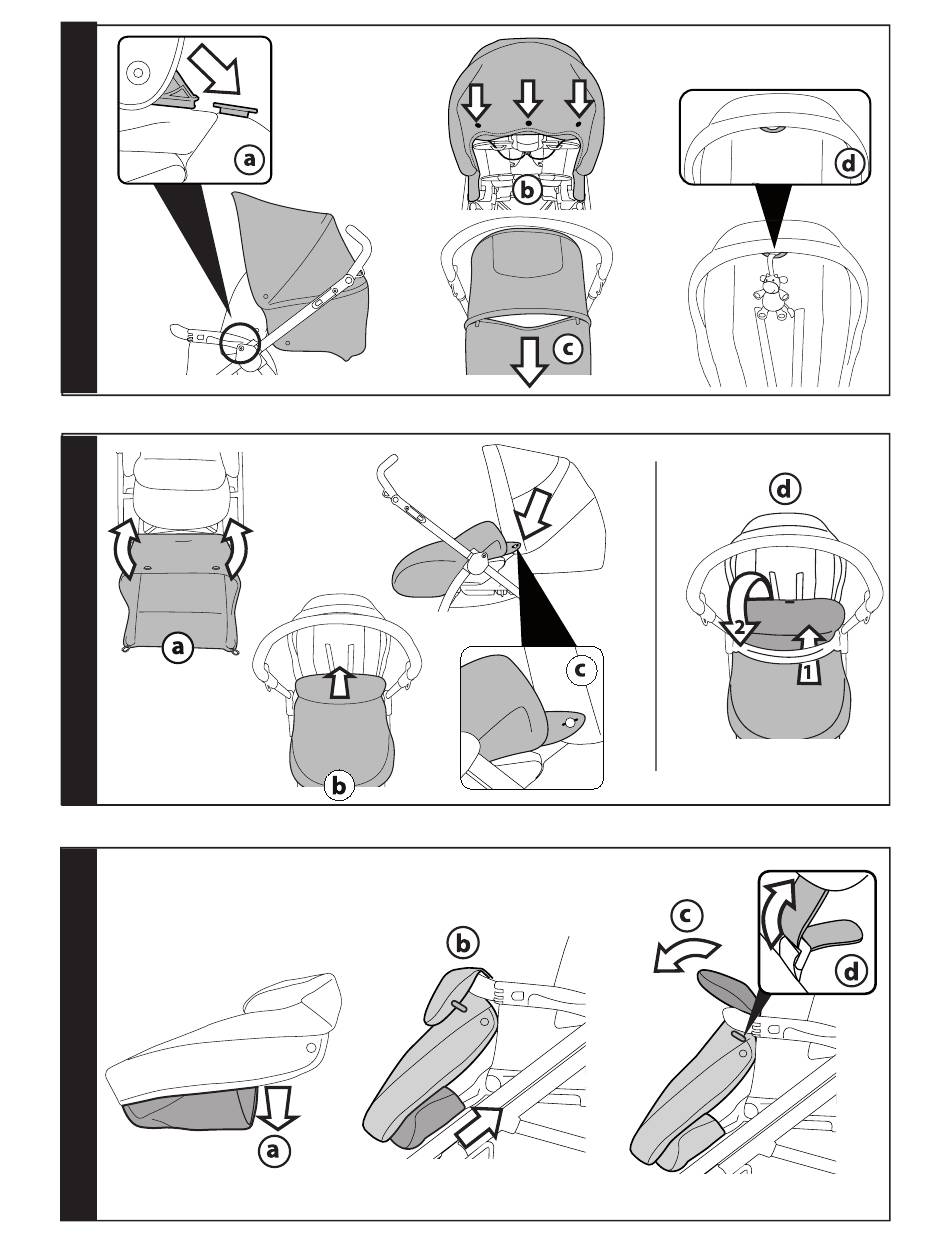 a
b
c
d

a
b
c
d
2
1

a
b
c
d