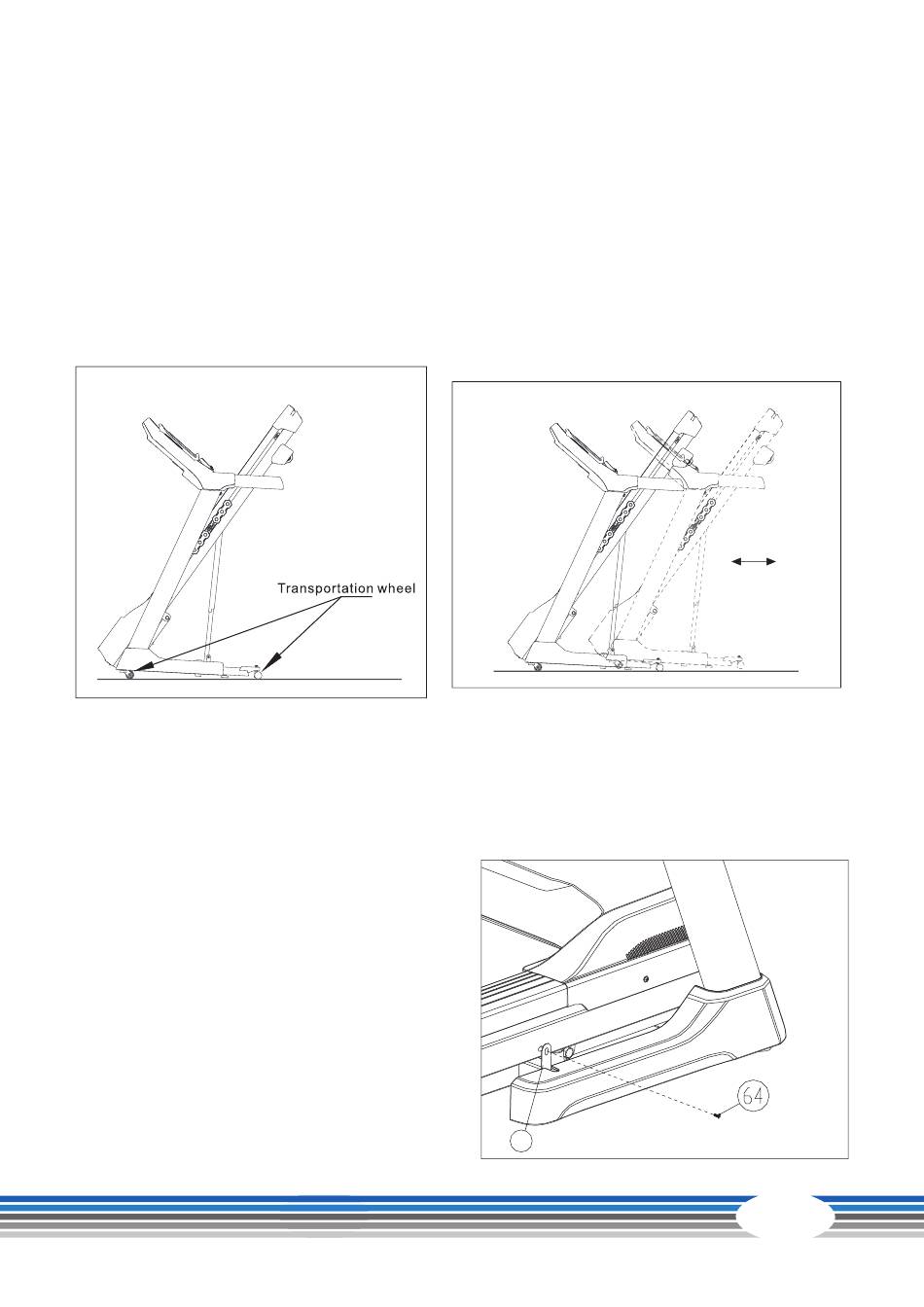 Transportation wheel

64