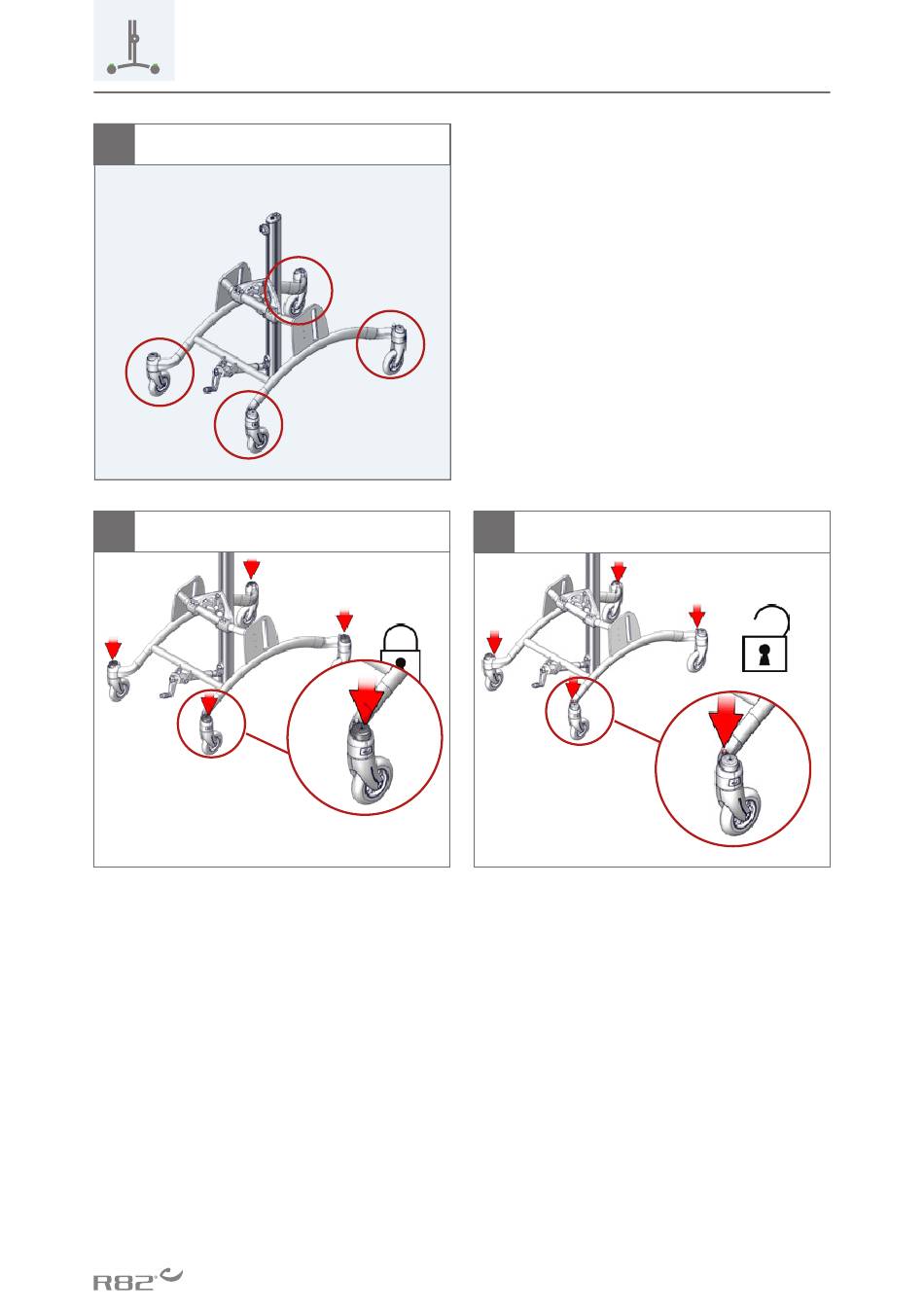 R82