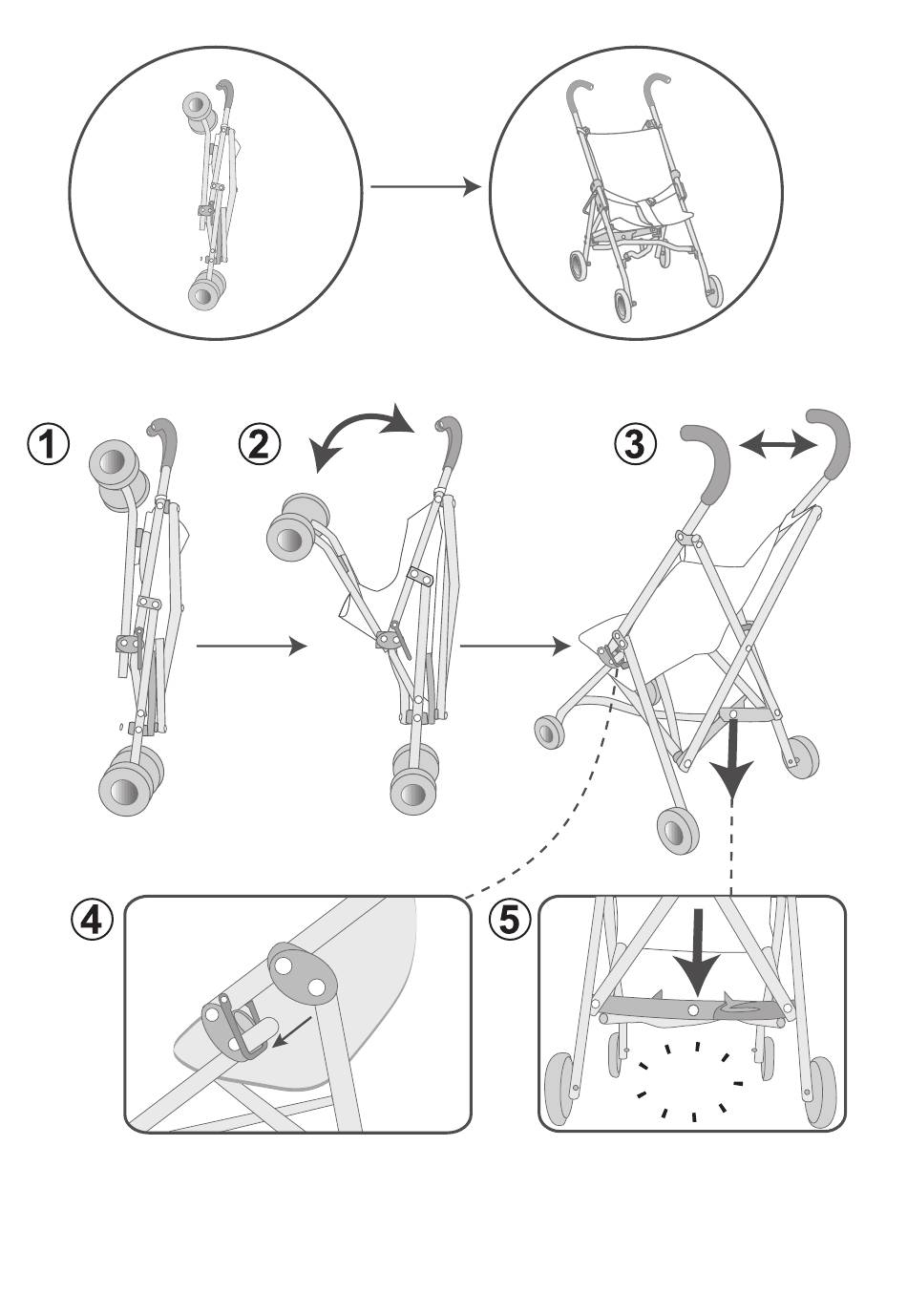 1

2

3

4

5