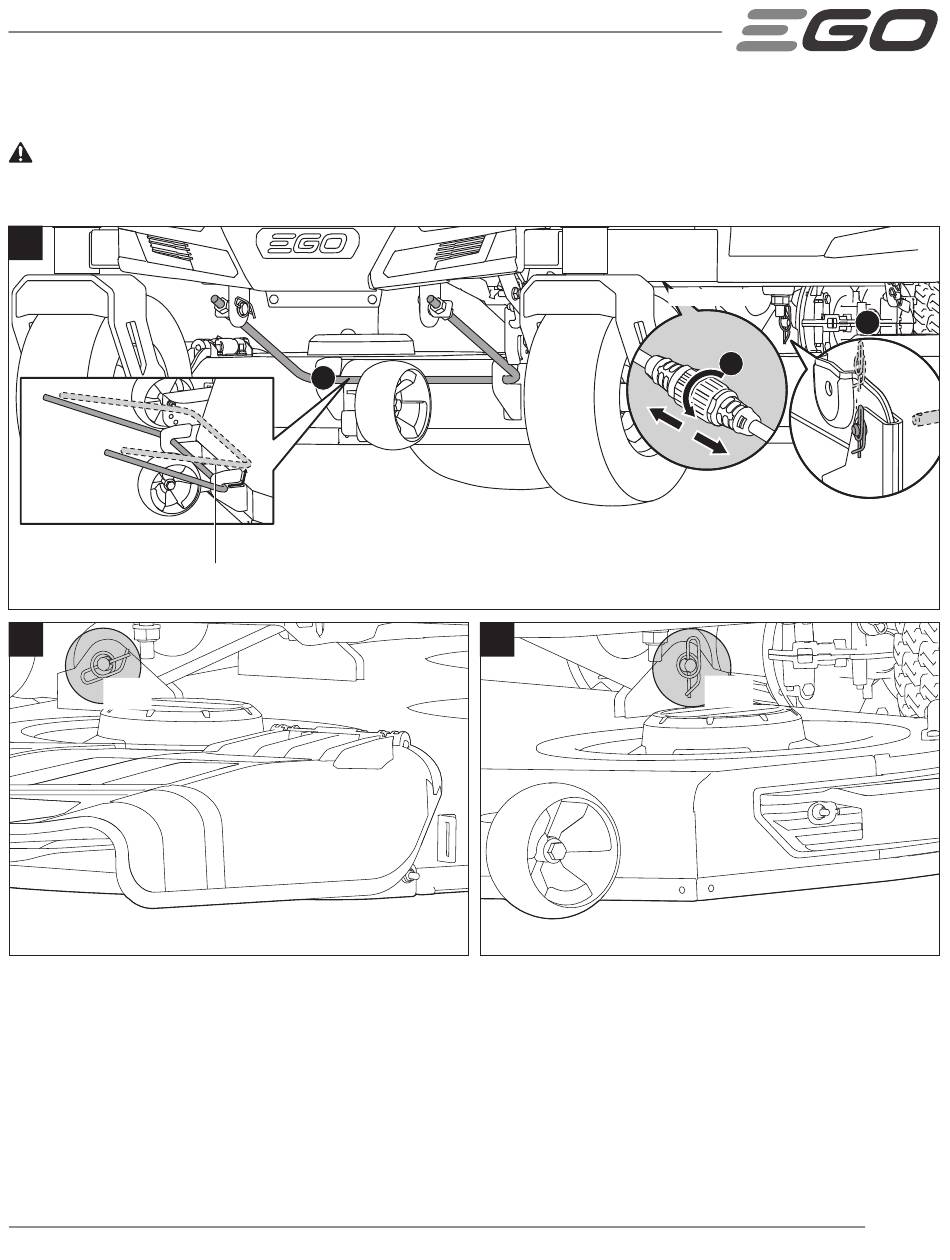 EGO

EGO