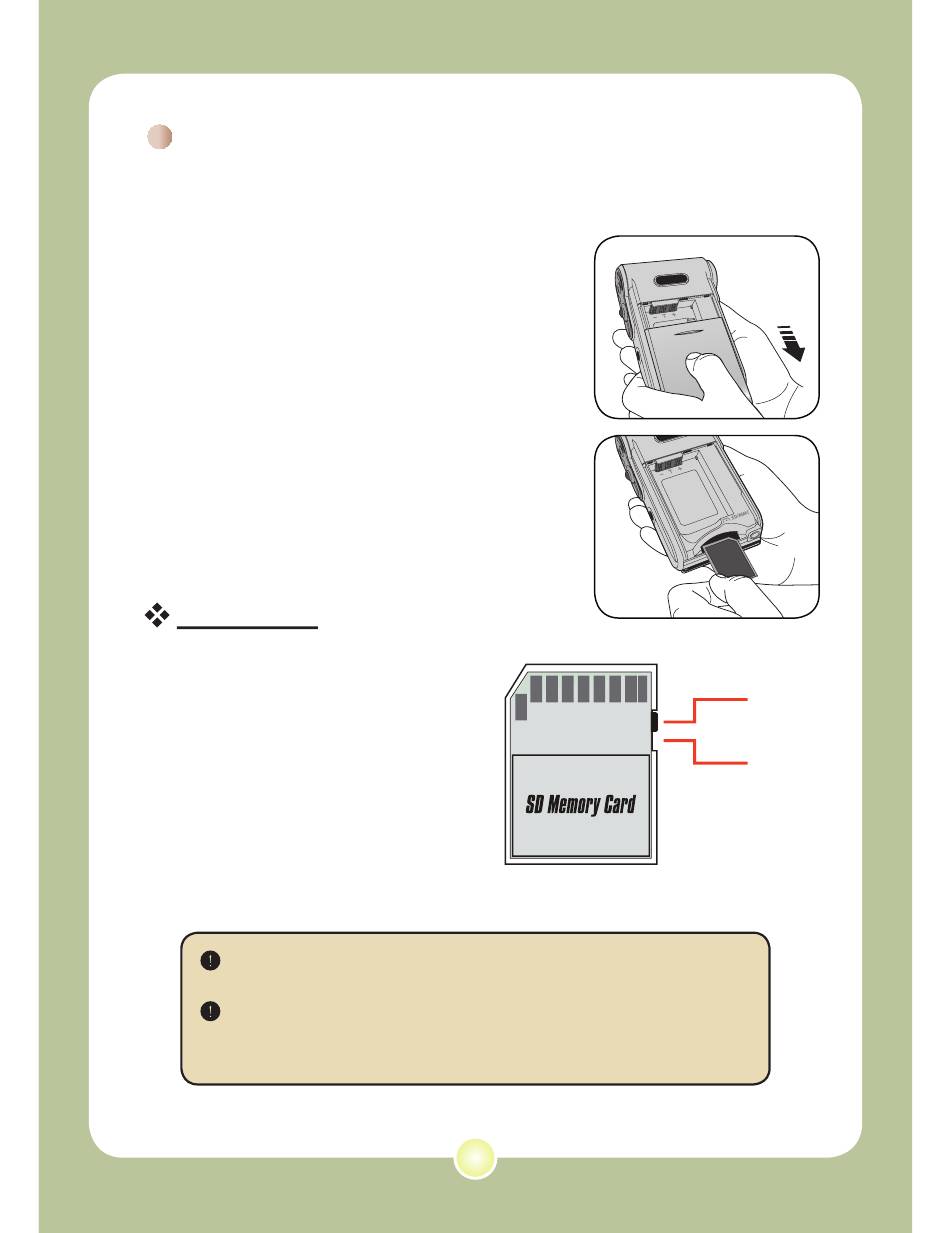 SD Memory Card