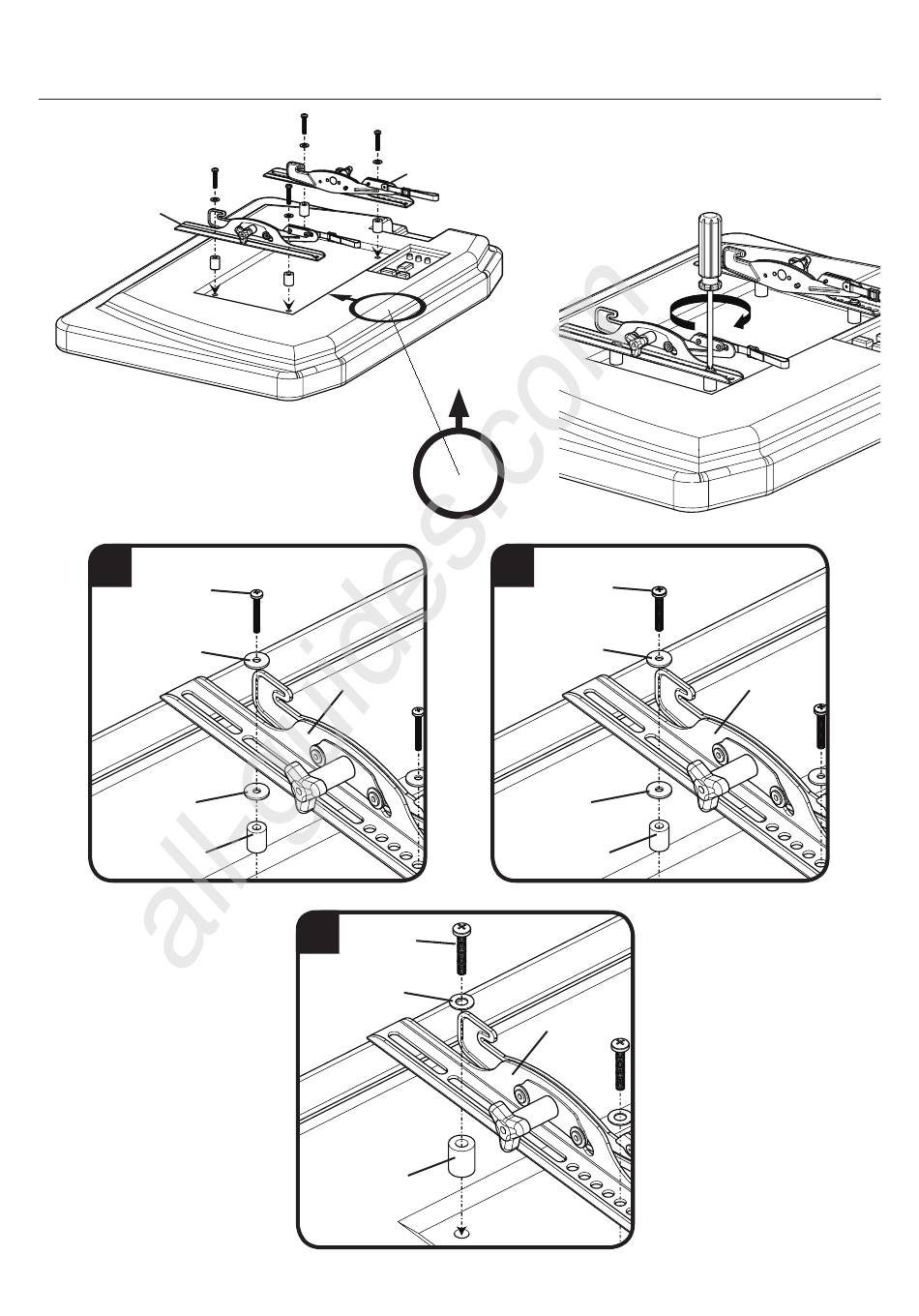 all-guides.com