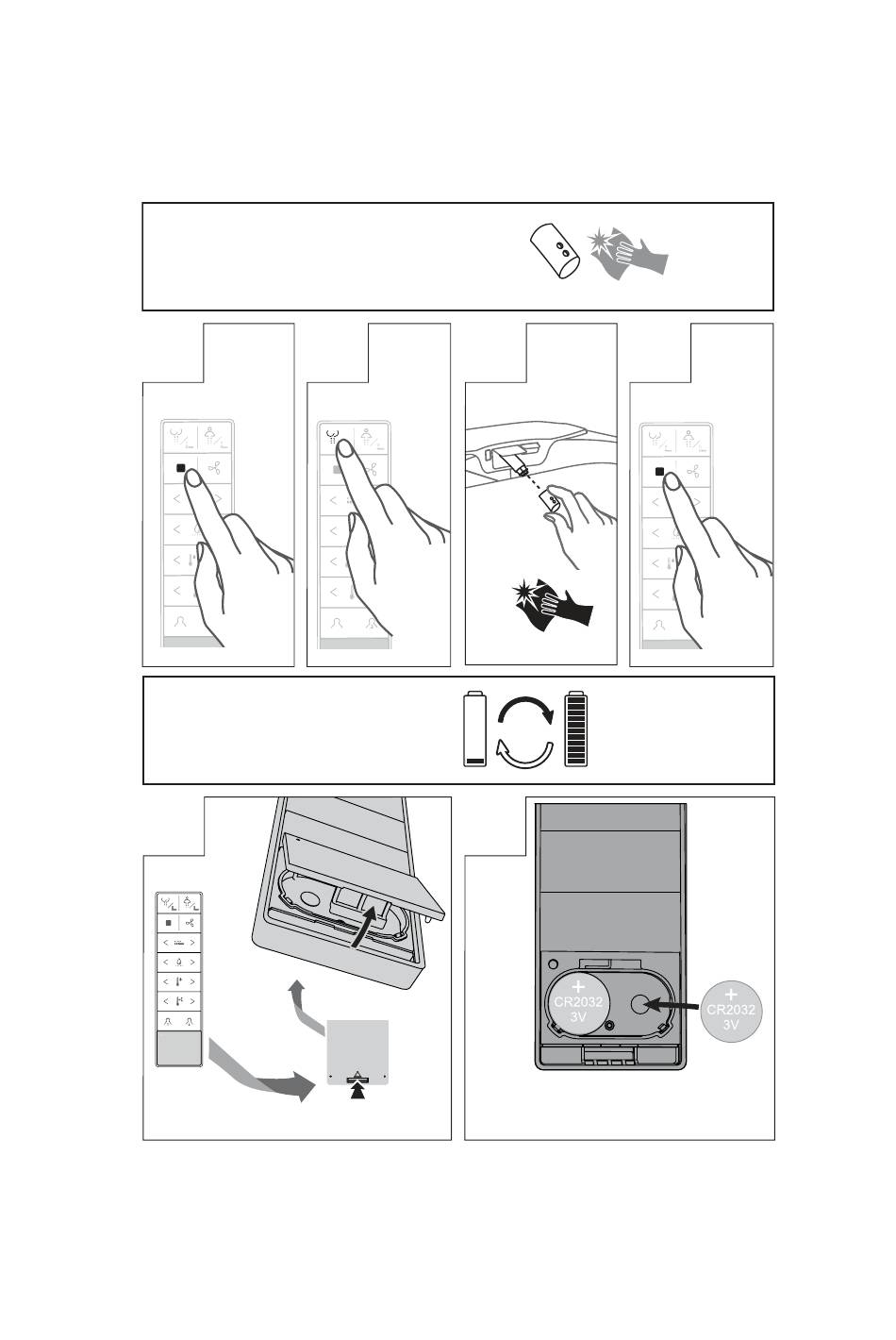 +
CR2032
3V

+
CR2032
3V