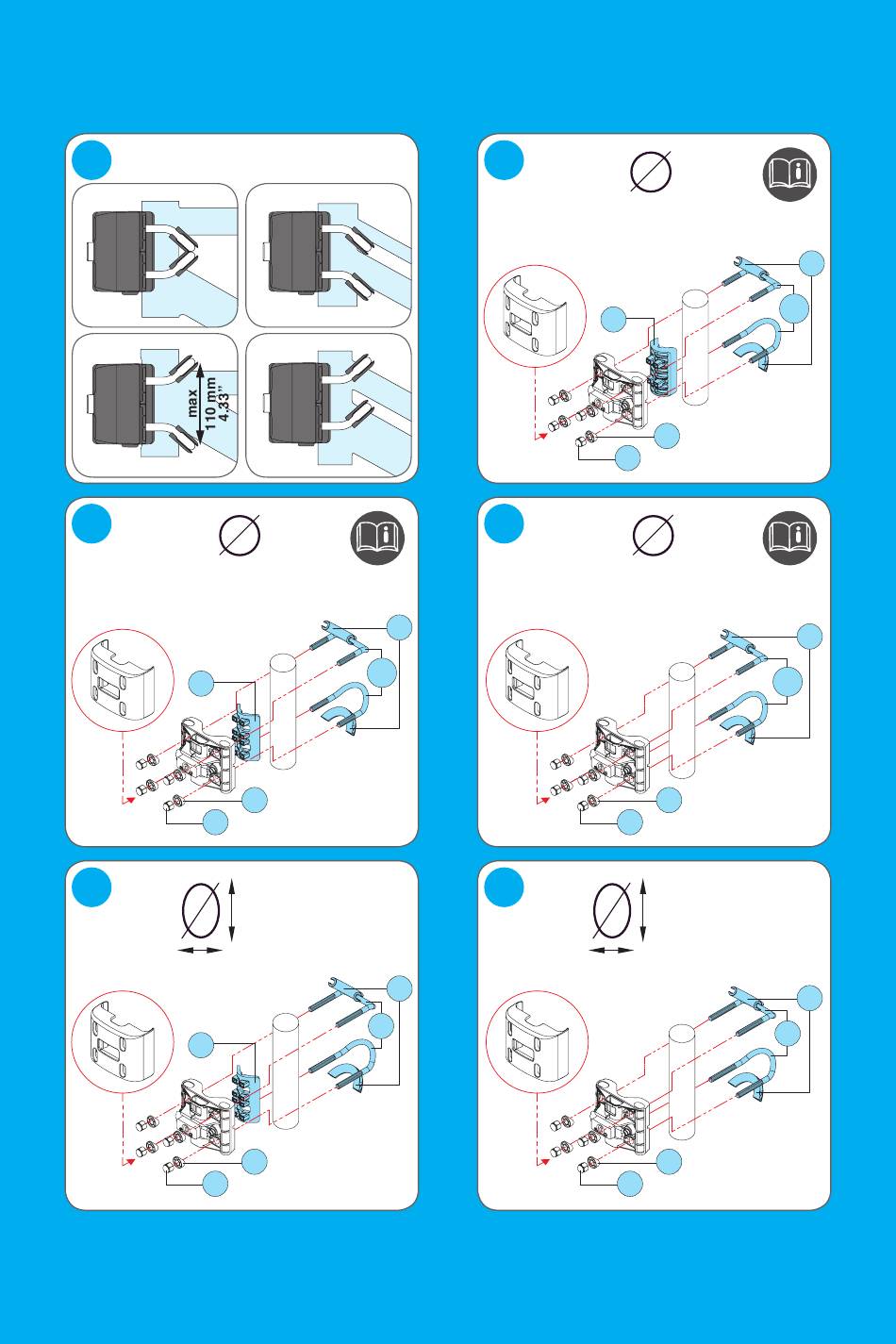 max
110 mm
4,33"