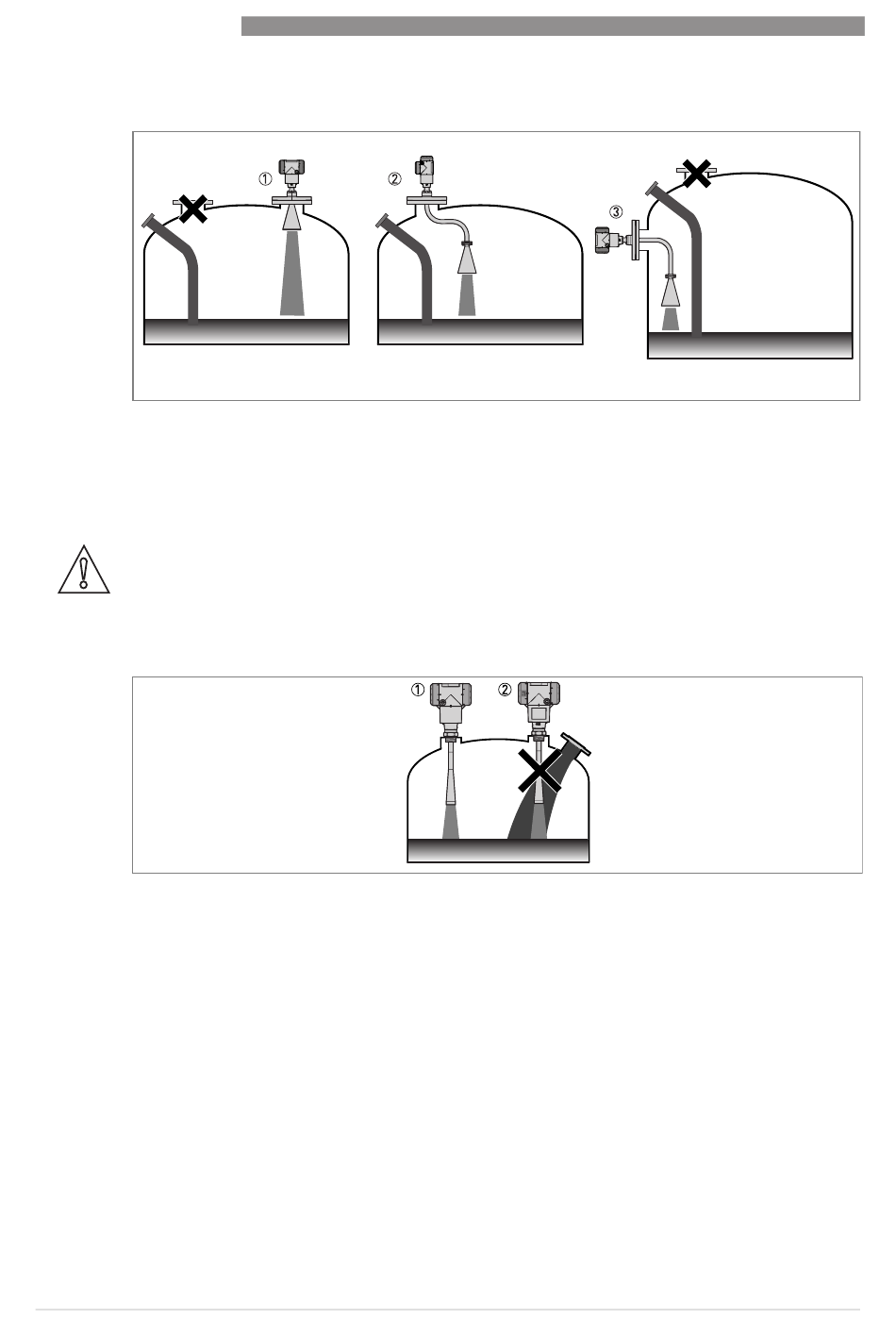 ①

②

③

①

②