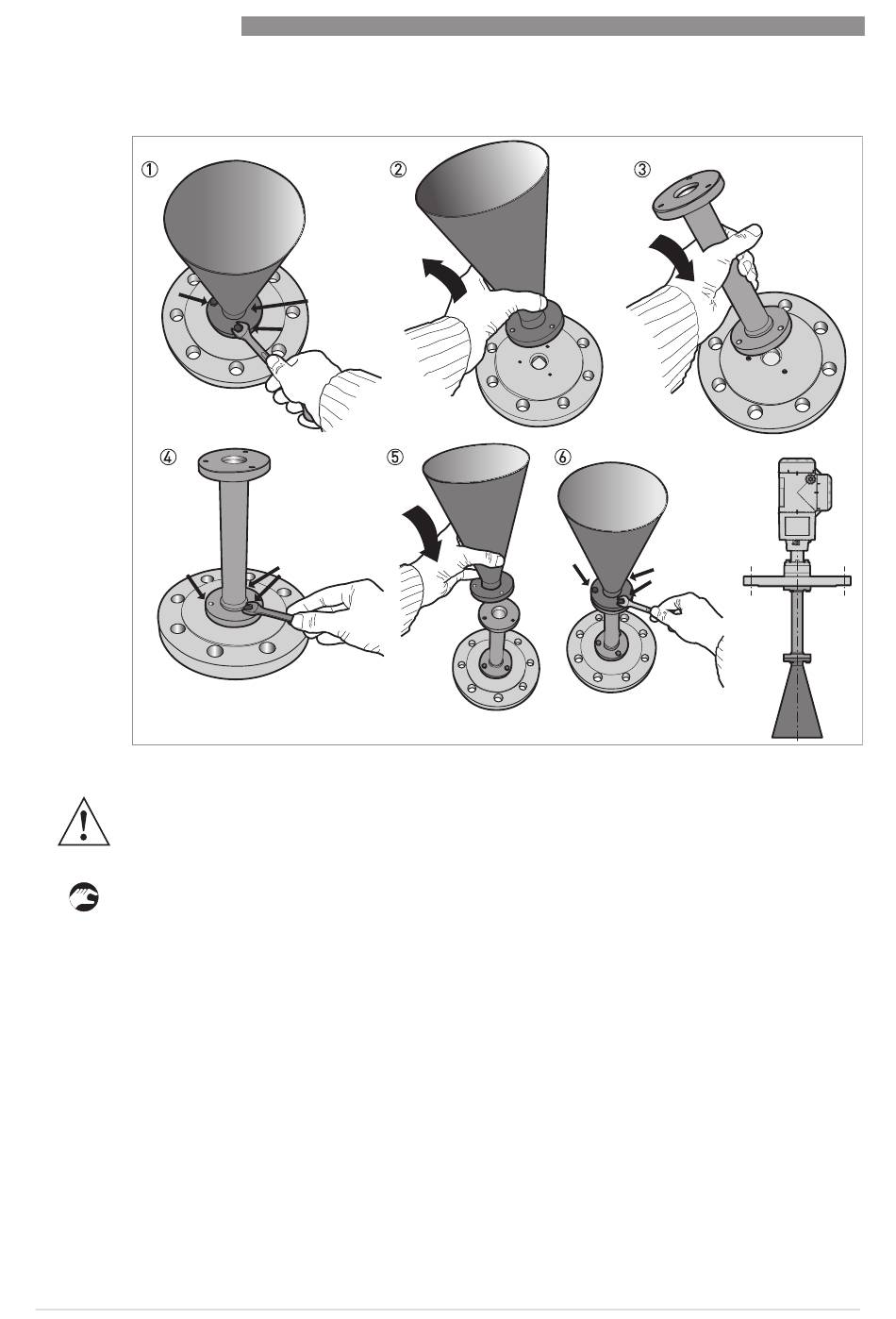 ① ② ③

④ ⑤ ⑥