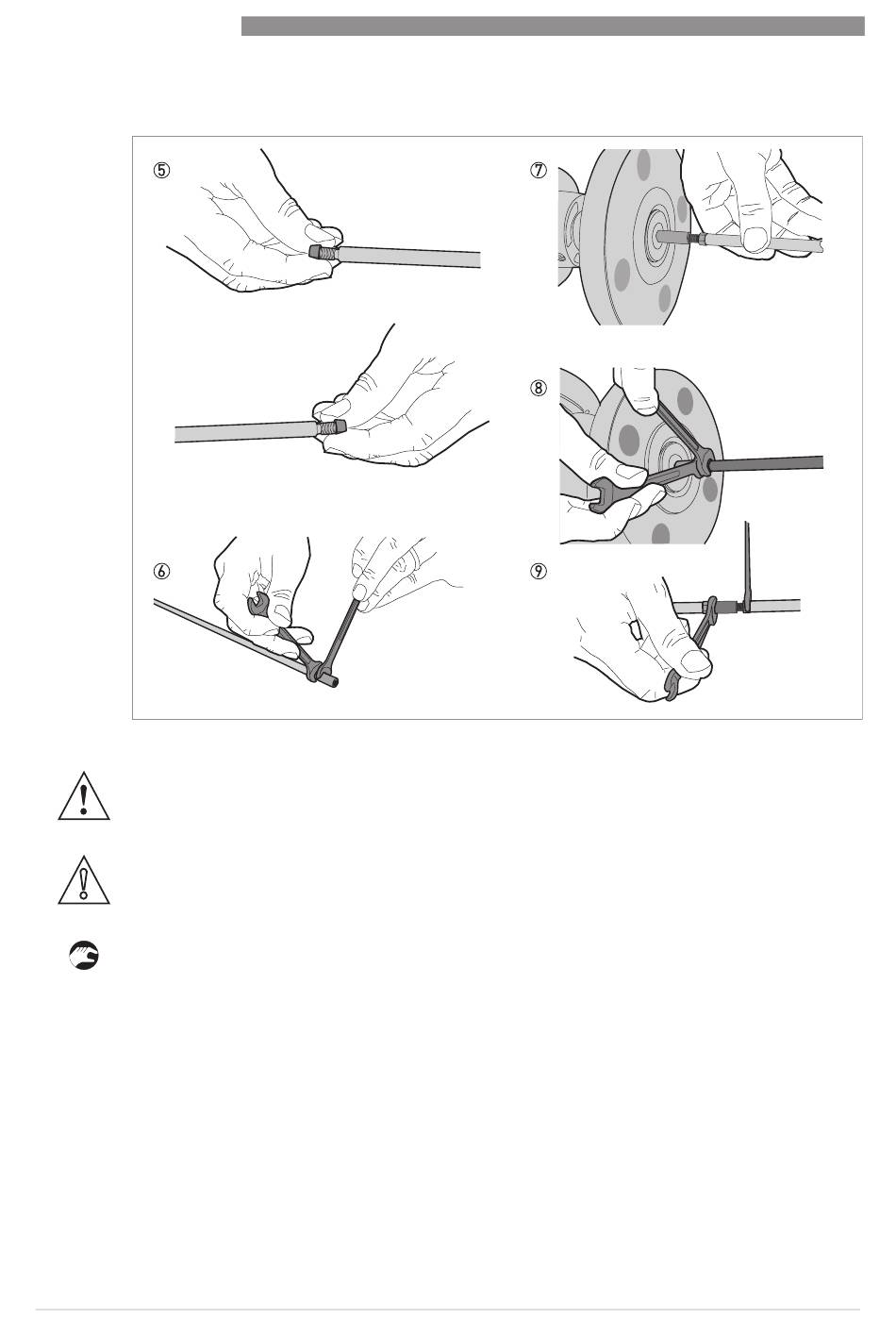 ⑤
⑦
⑧
⑥
⑨