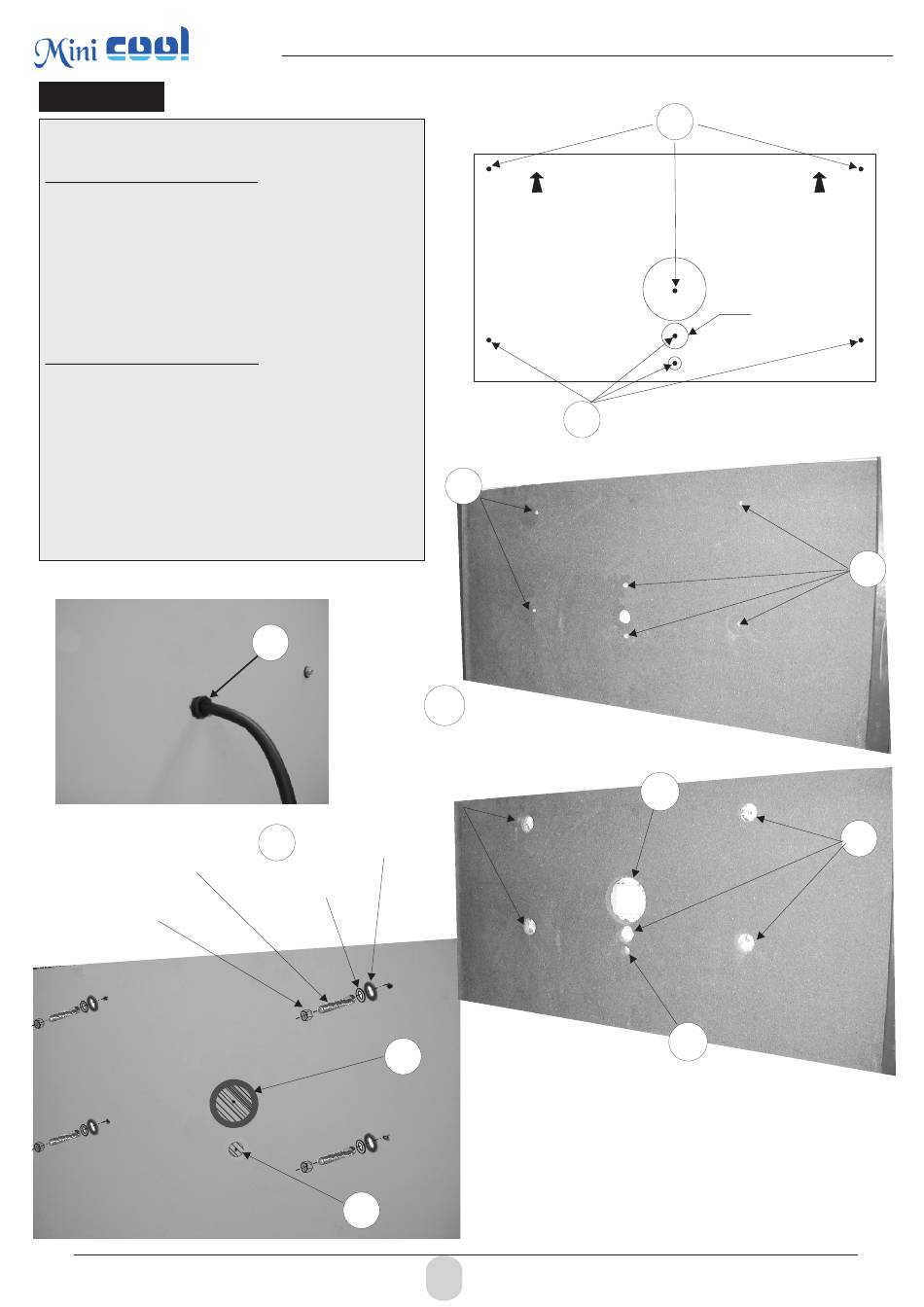 Mini cool