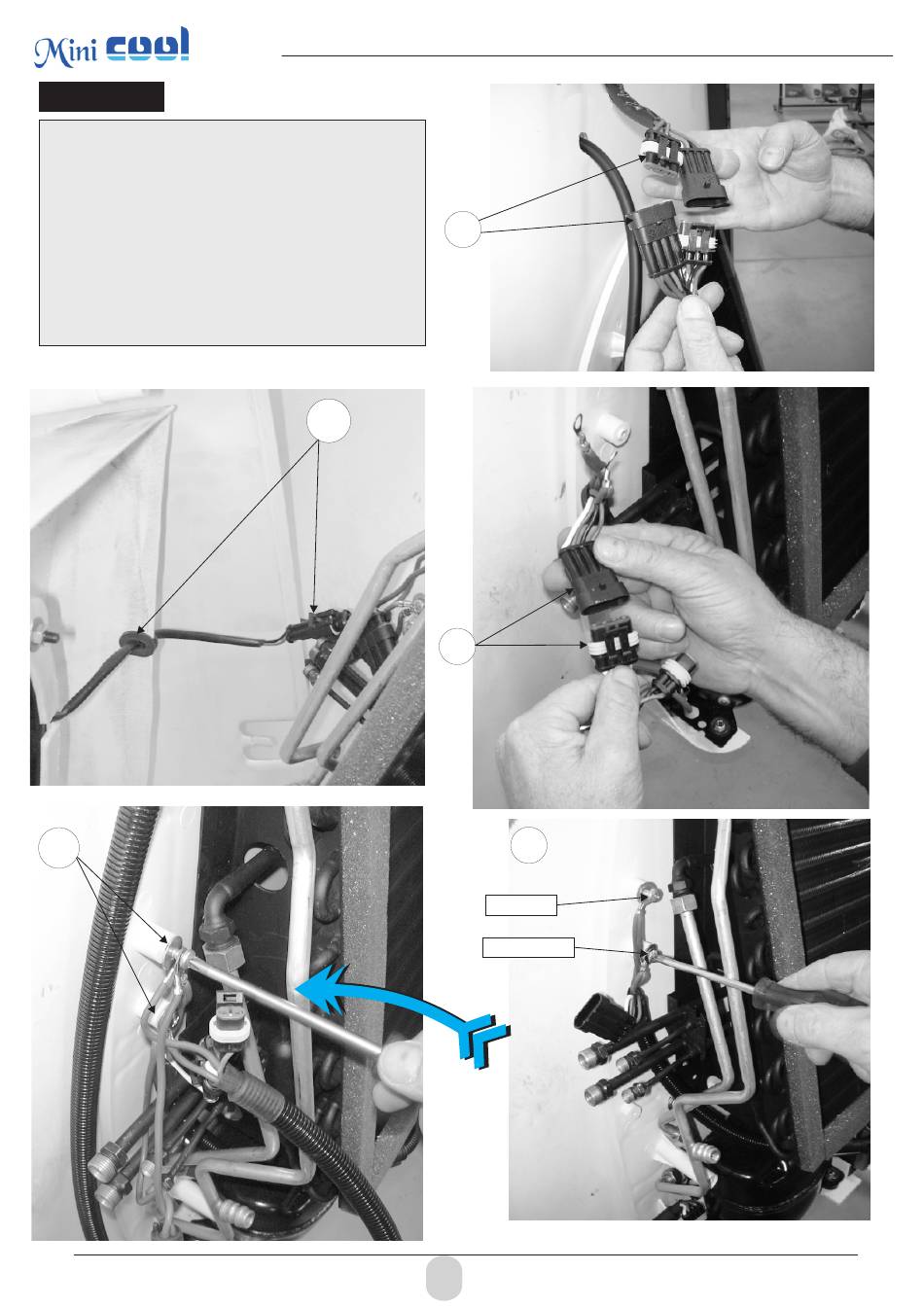 Mini cool