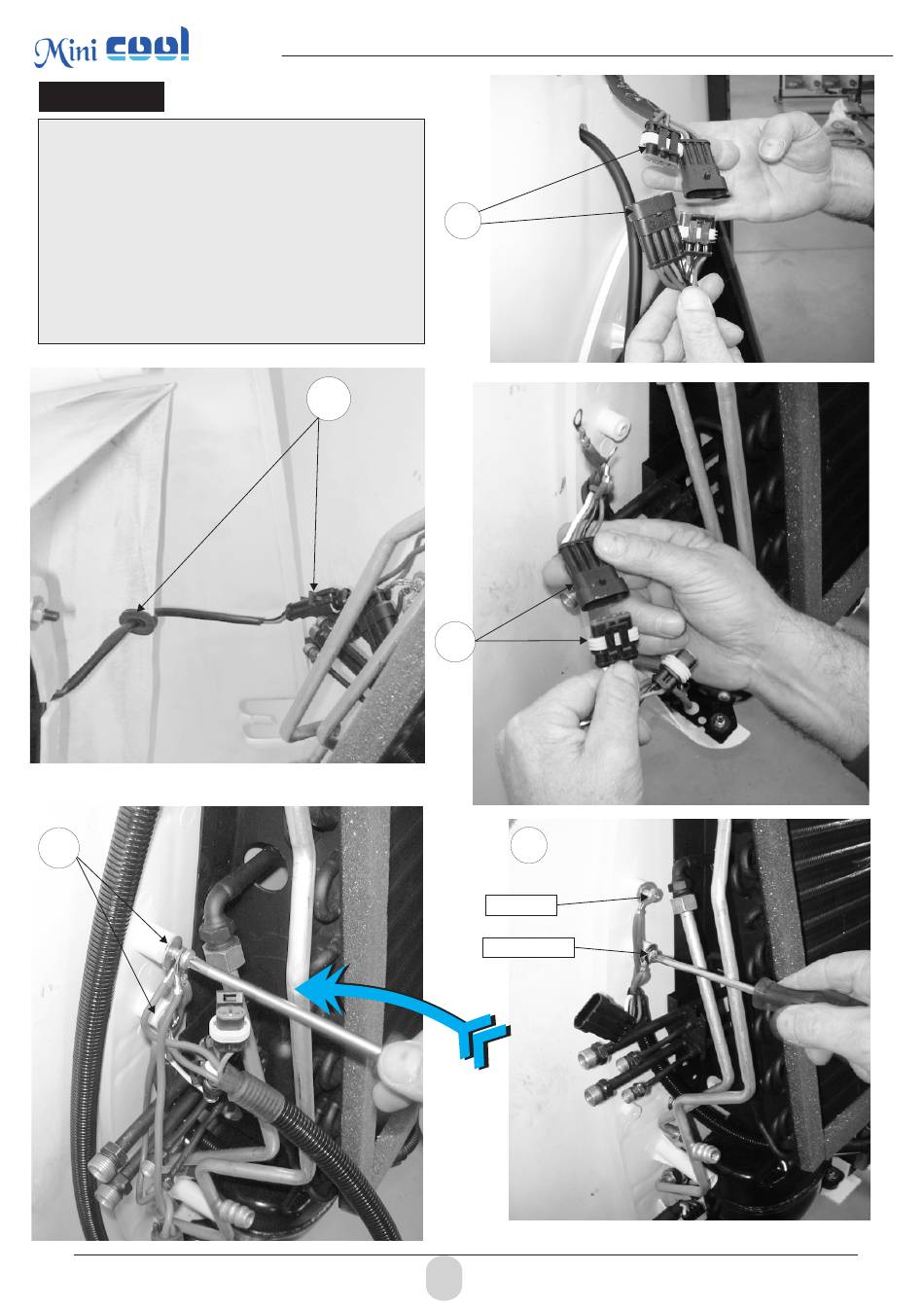 Mini cool