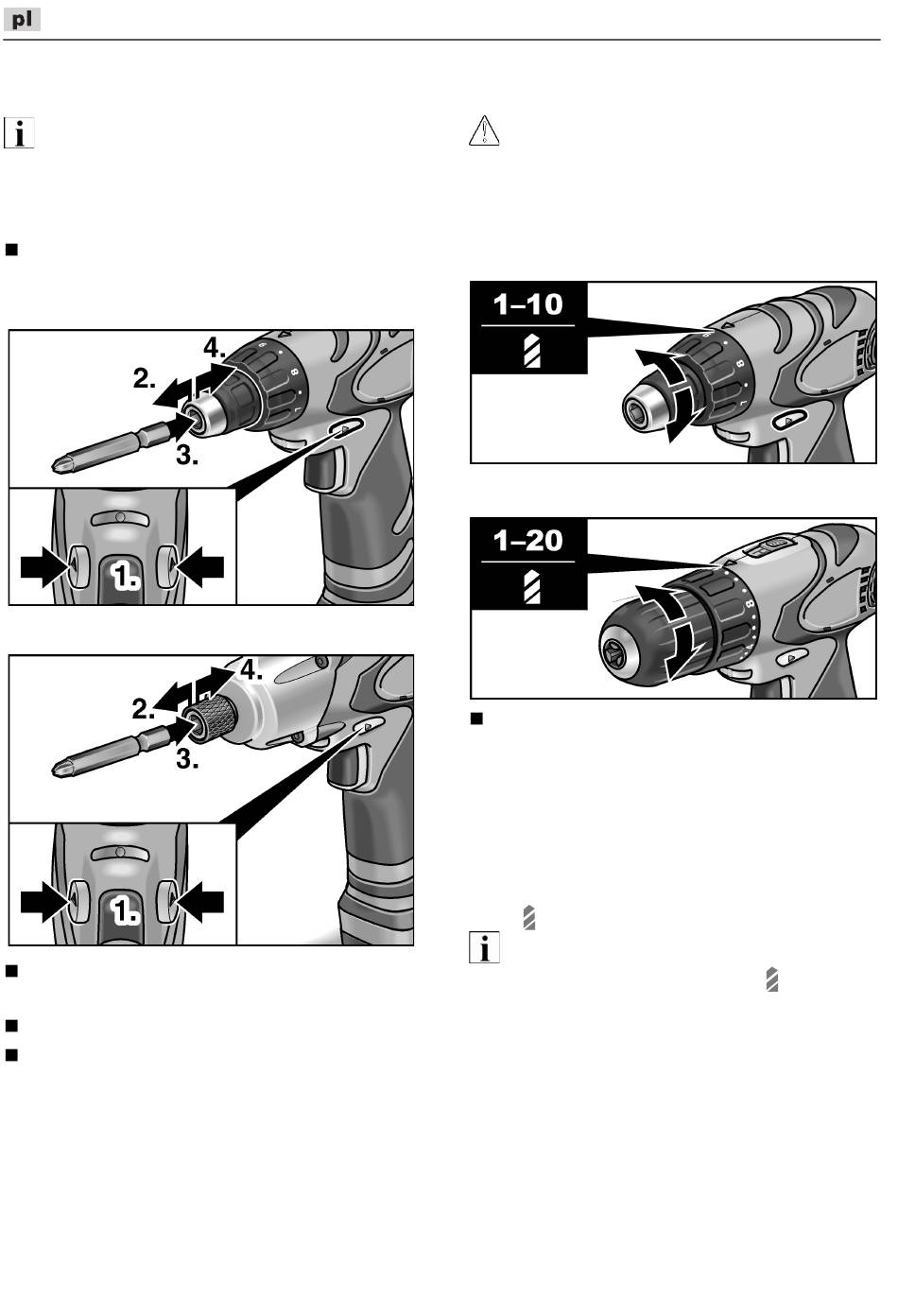 pl

4.
2.
3.
1.

4.
2.
3.
1.

1–10

1–20