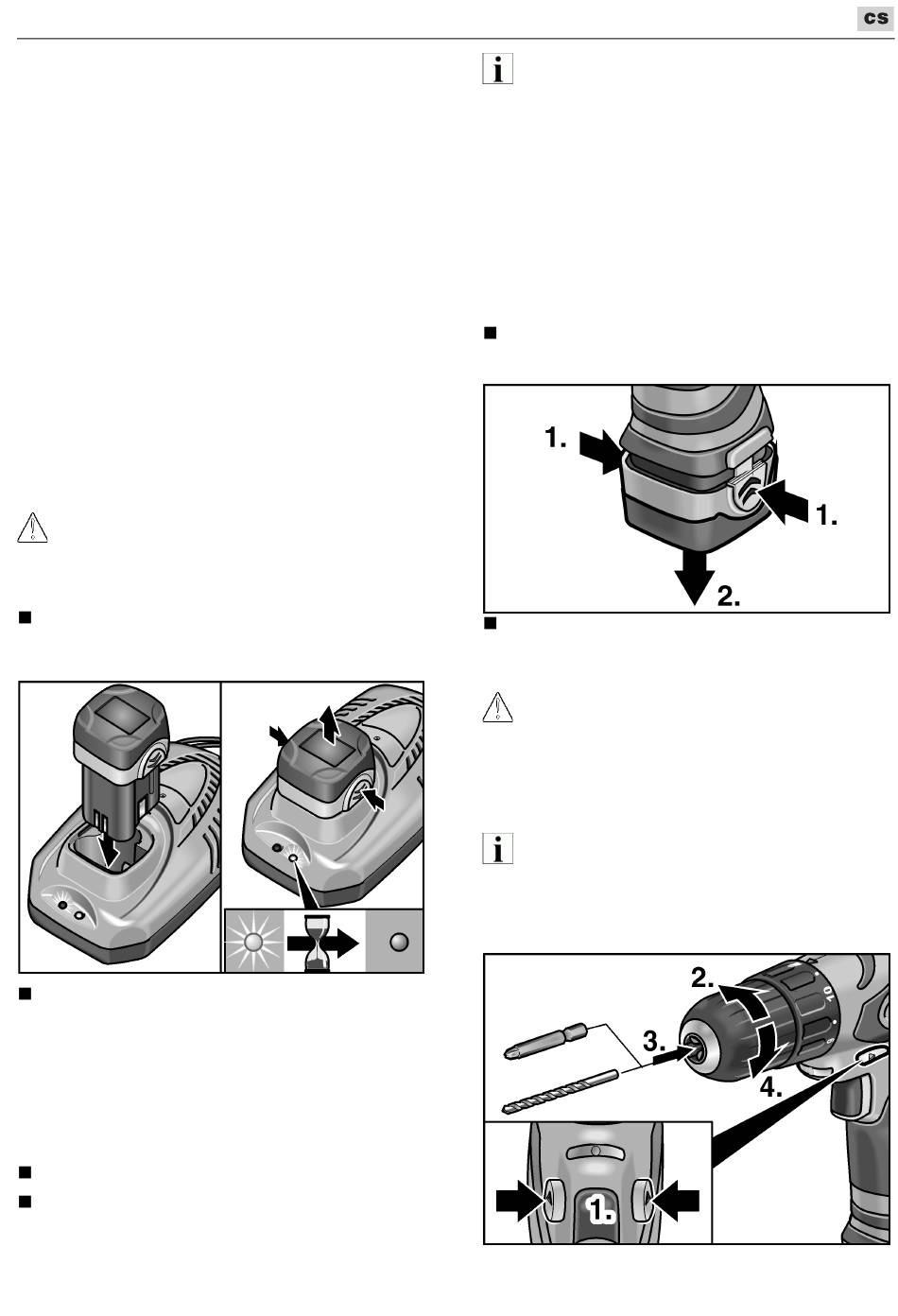 cs

1.

1.

2.

2.

3.

4.

10

1.