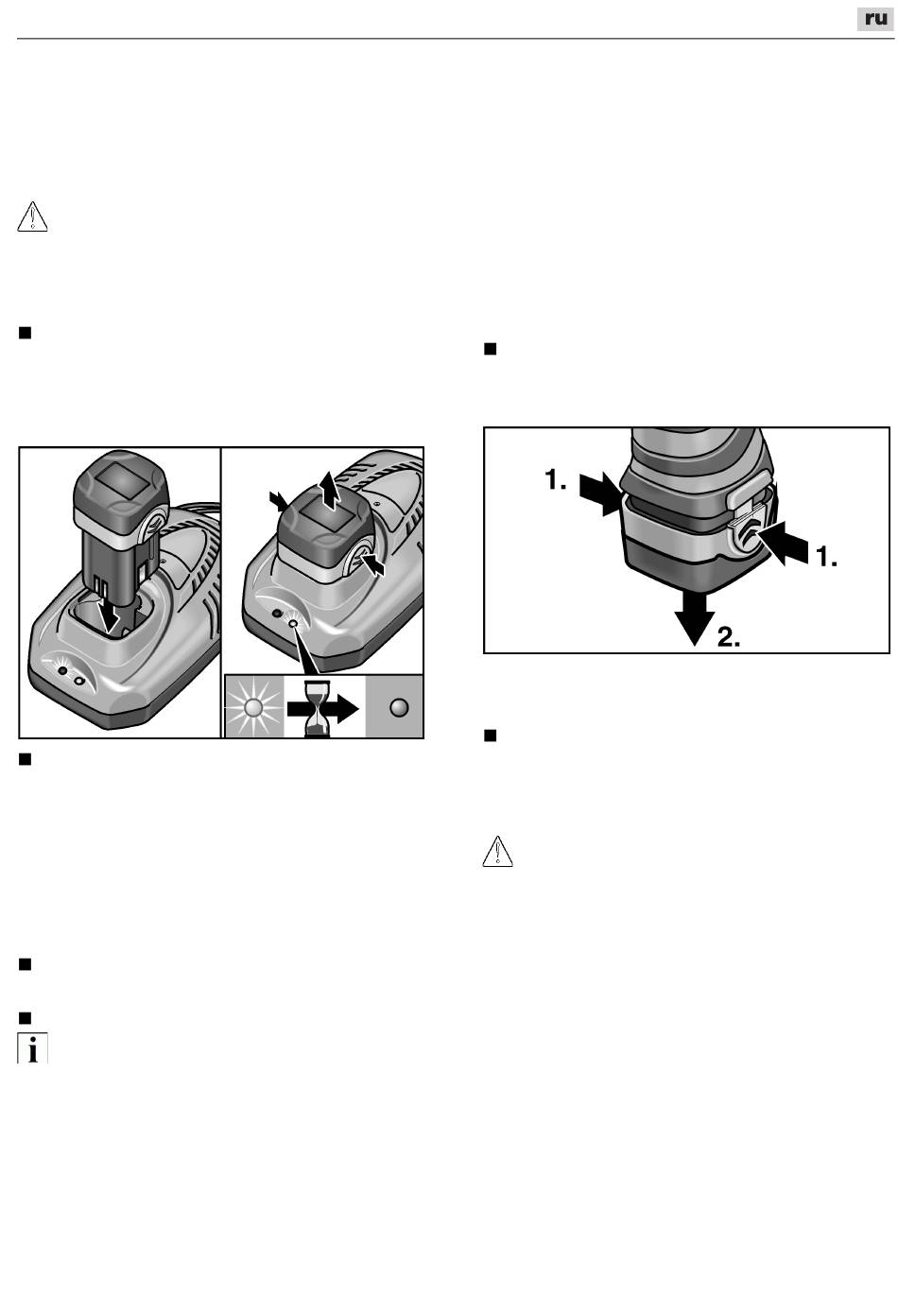 ru

1.

1.

2.