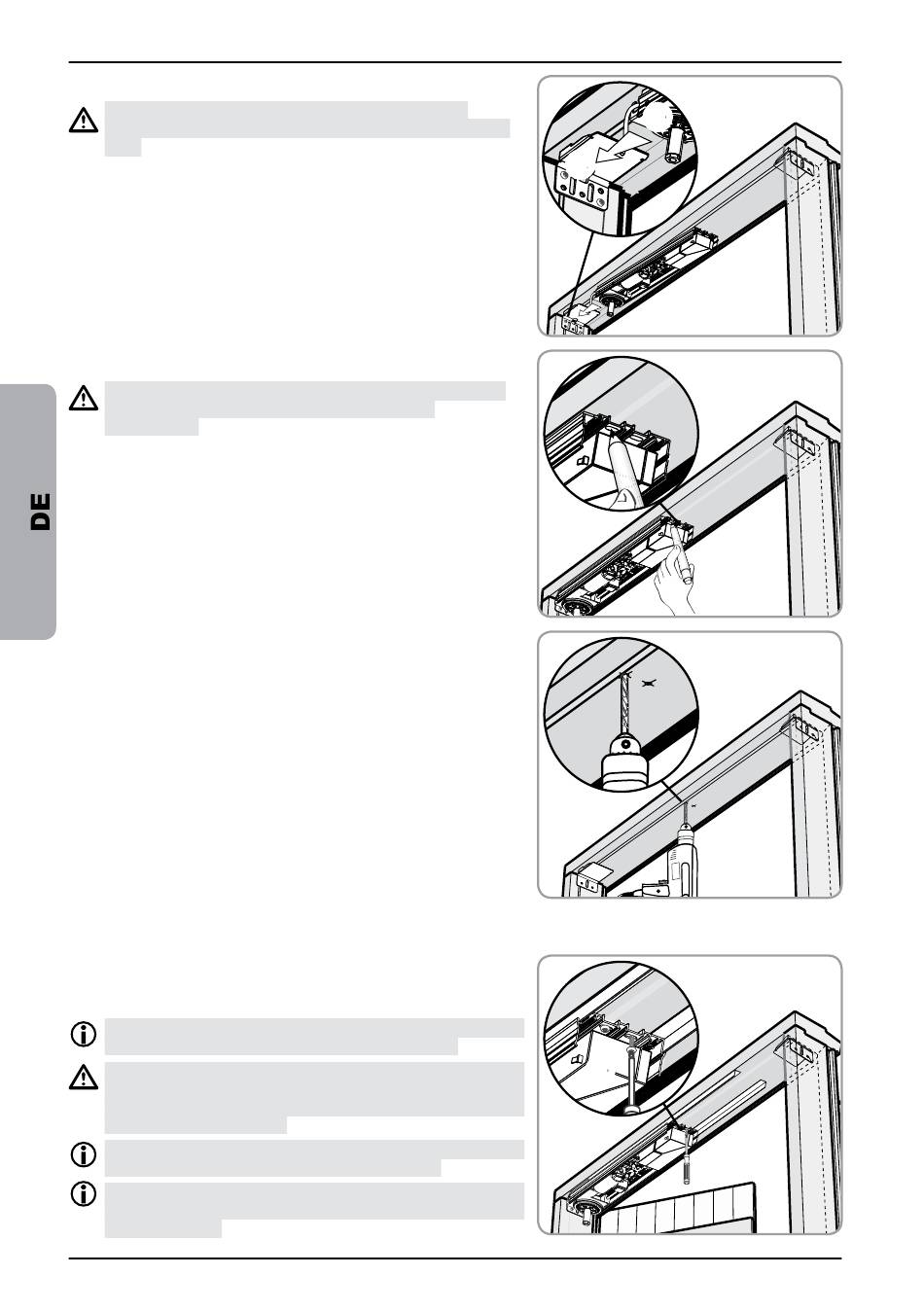 DE