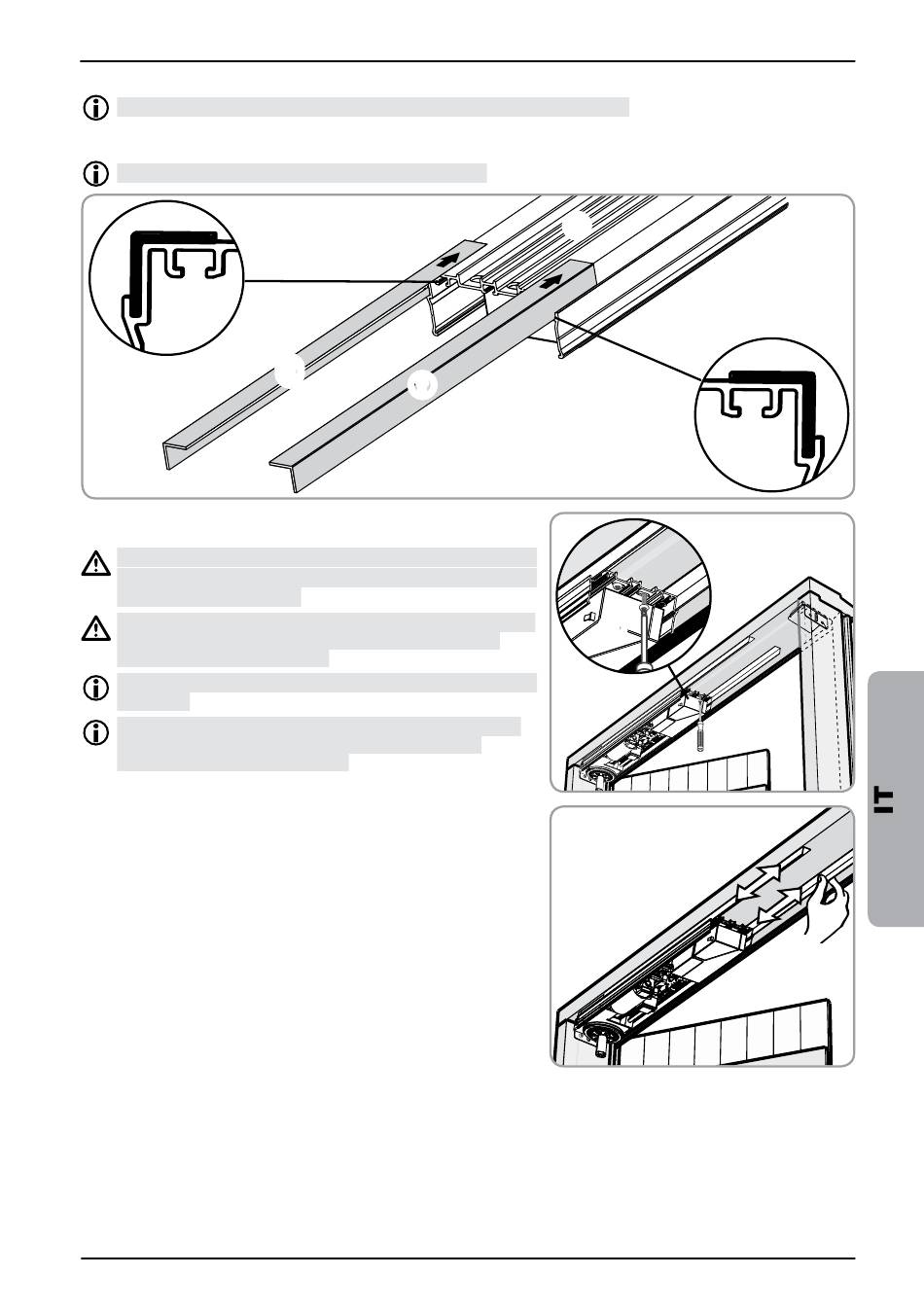 IT