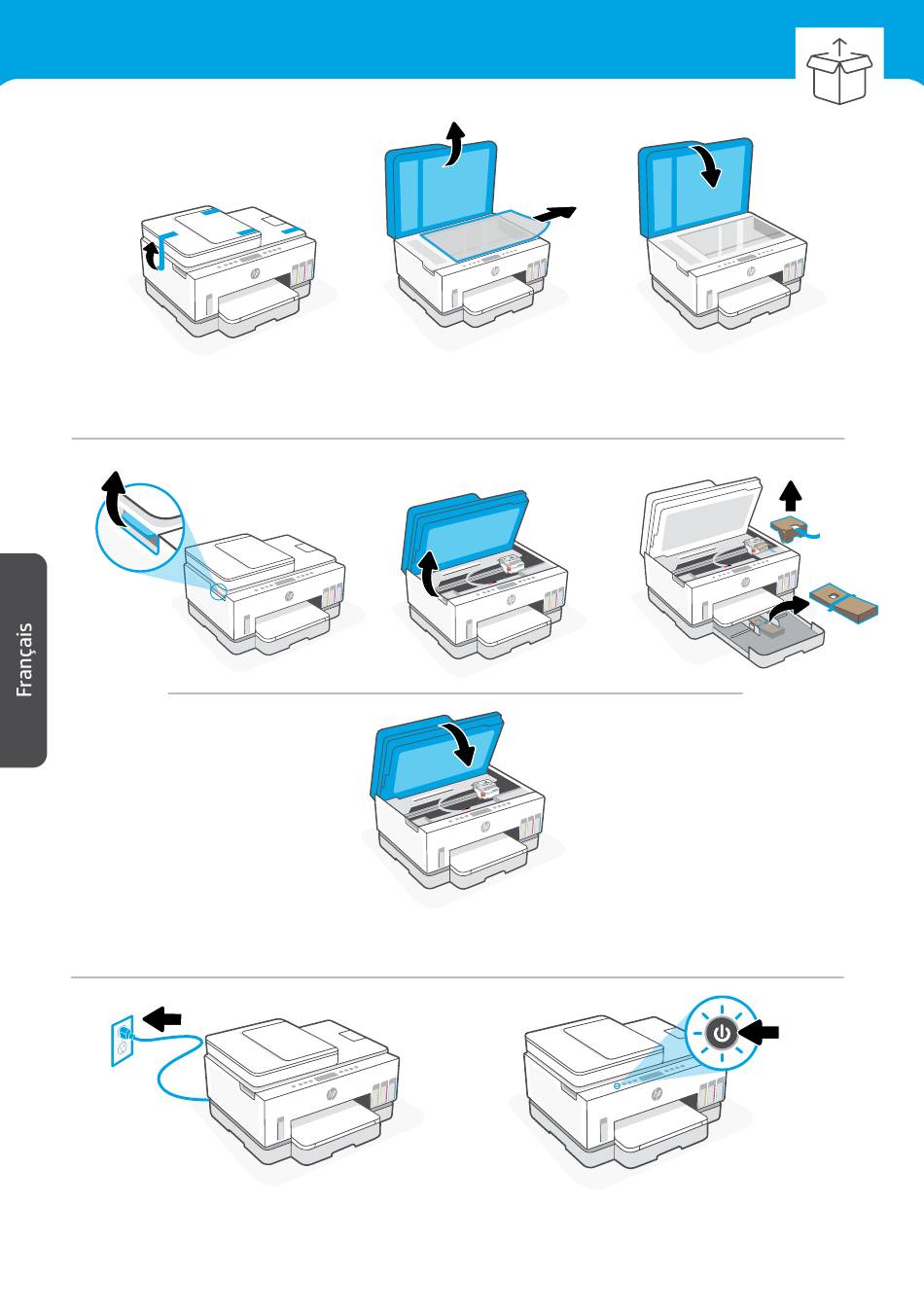 Français