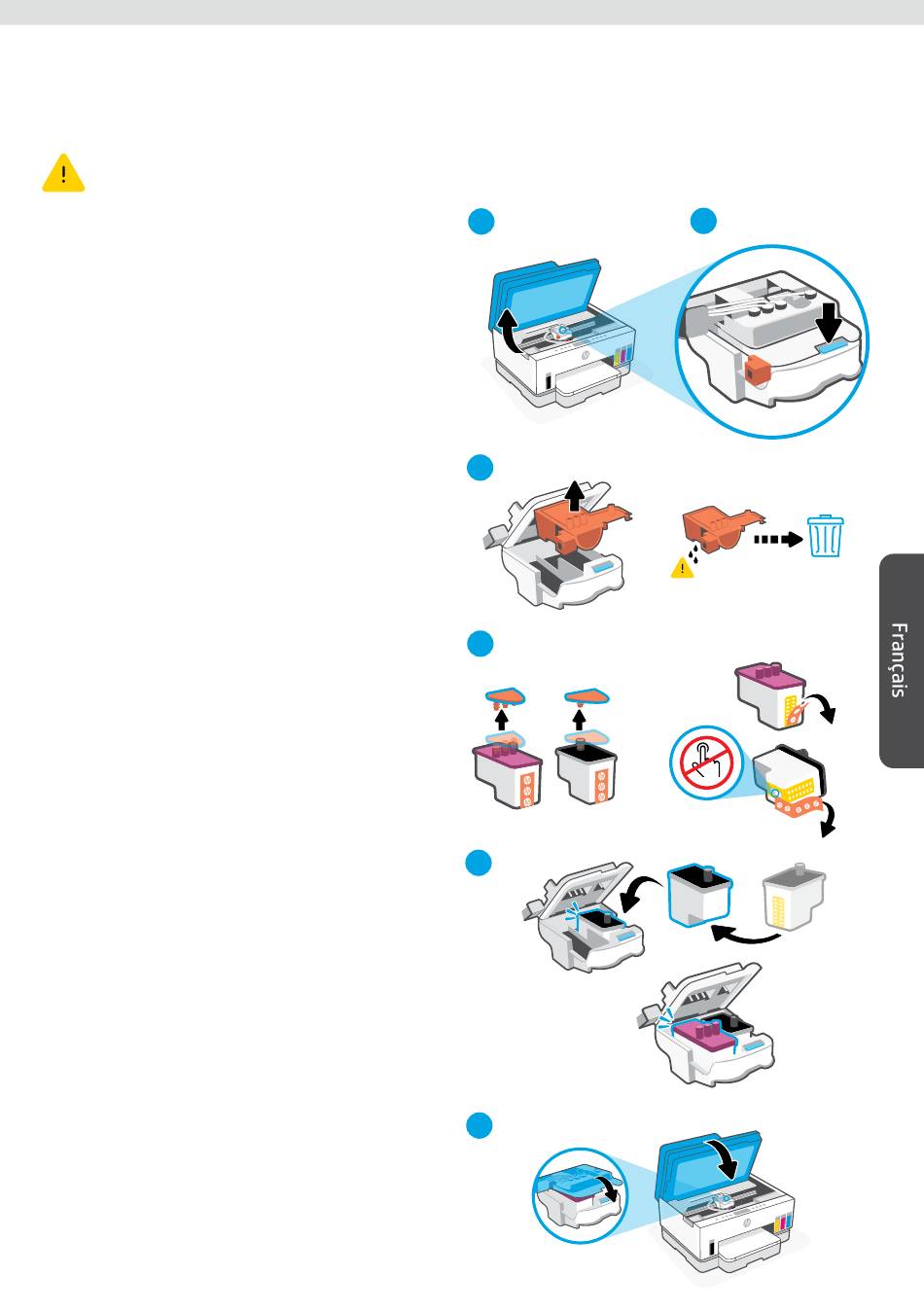 Français