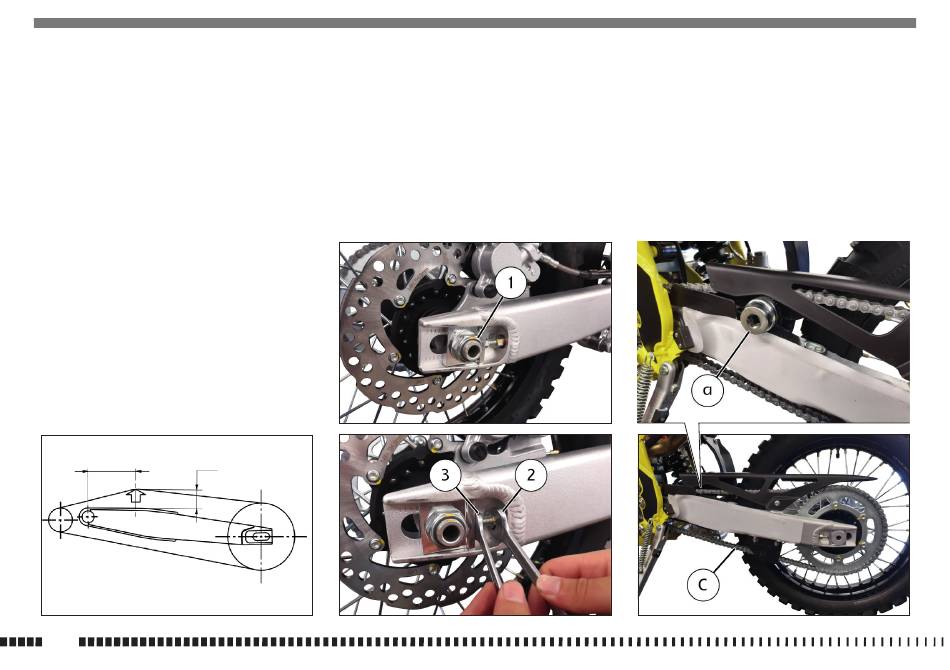 1

a

3

2

C