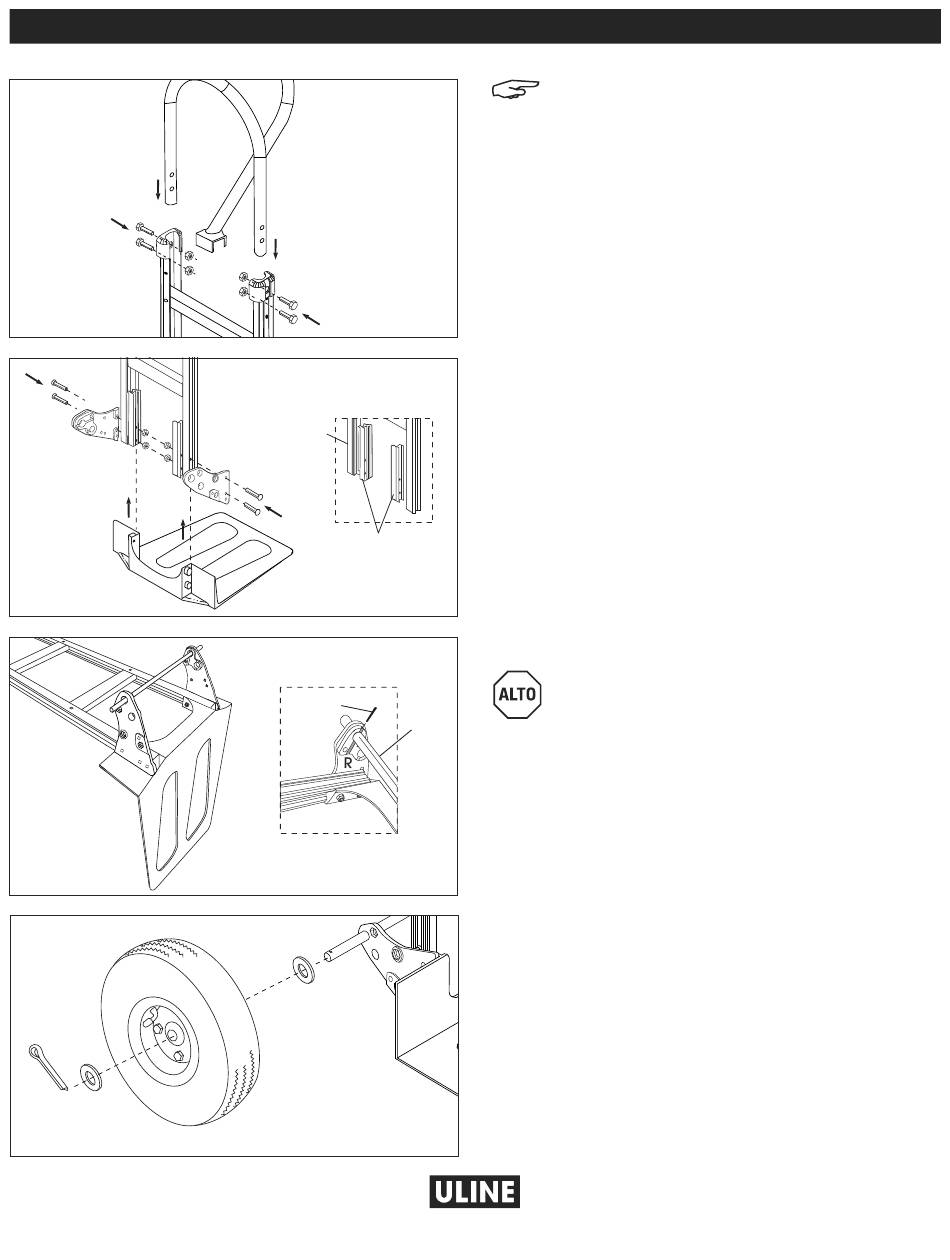 ALTO

R

ULINE