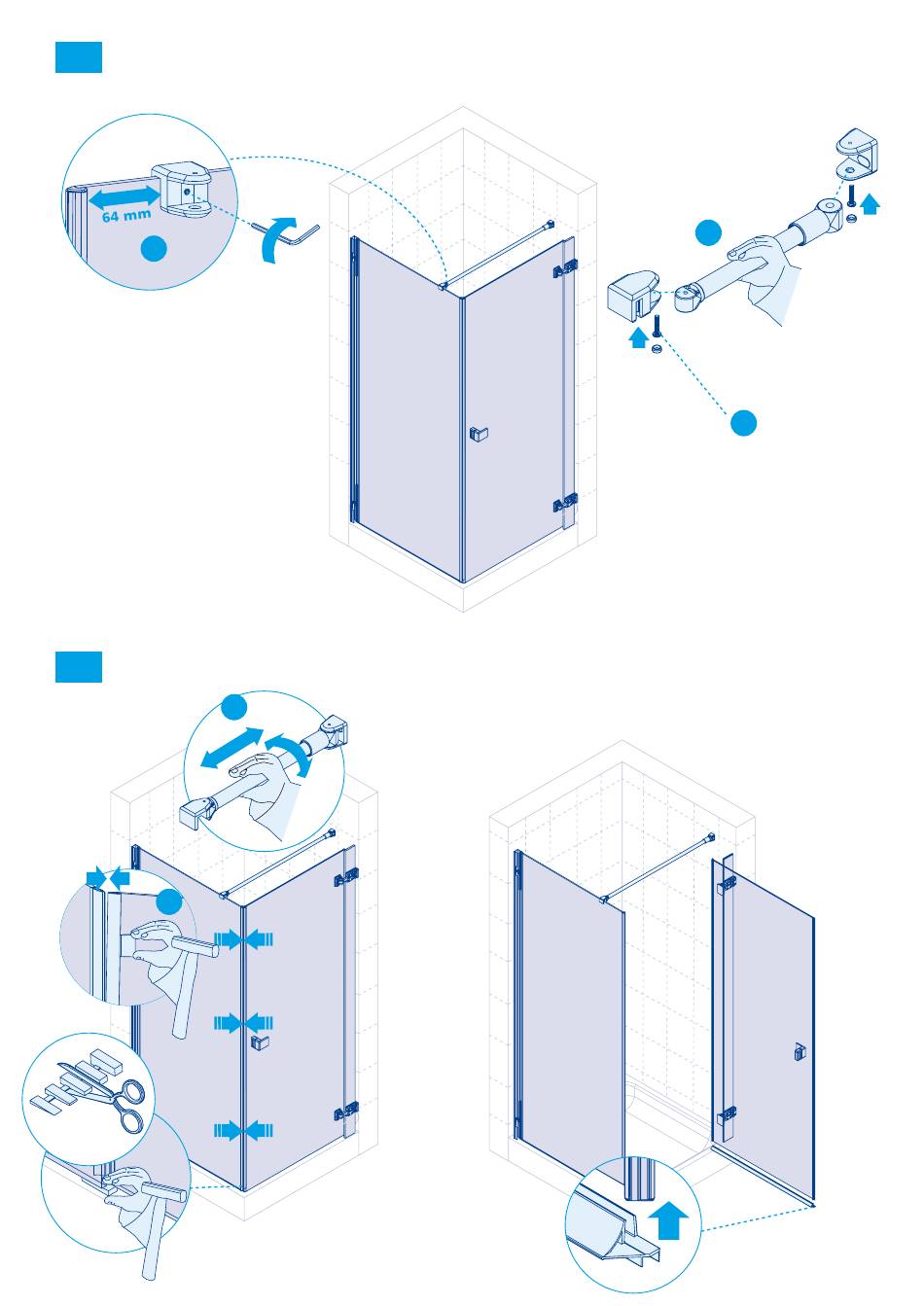 64 mm