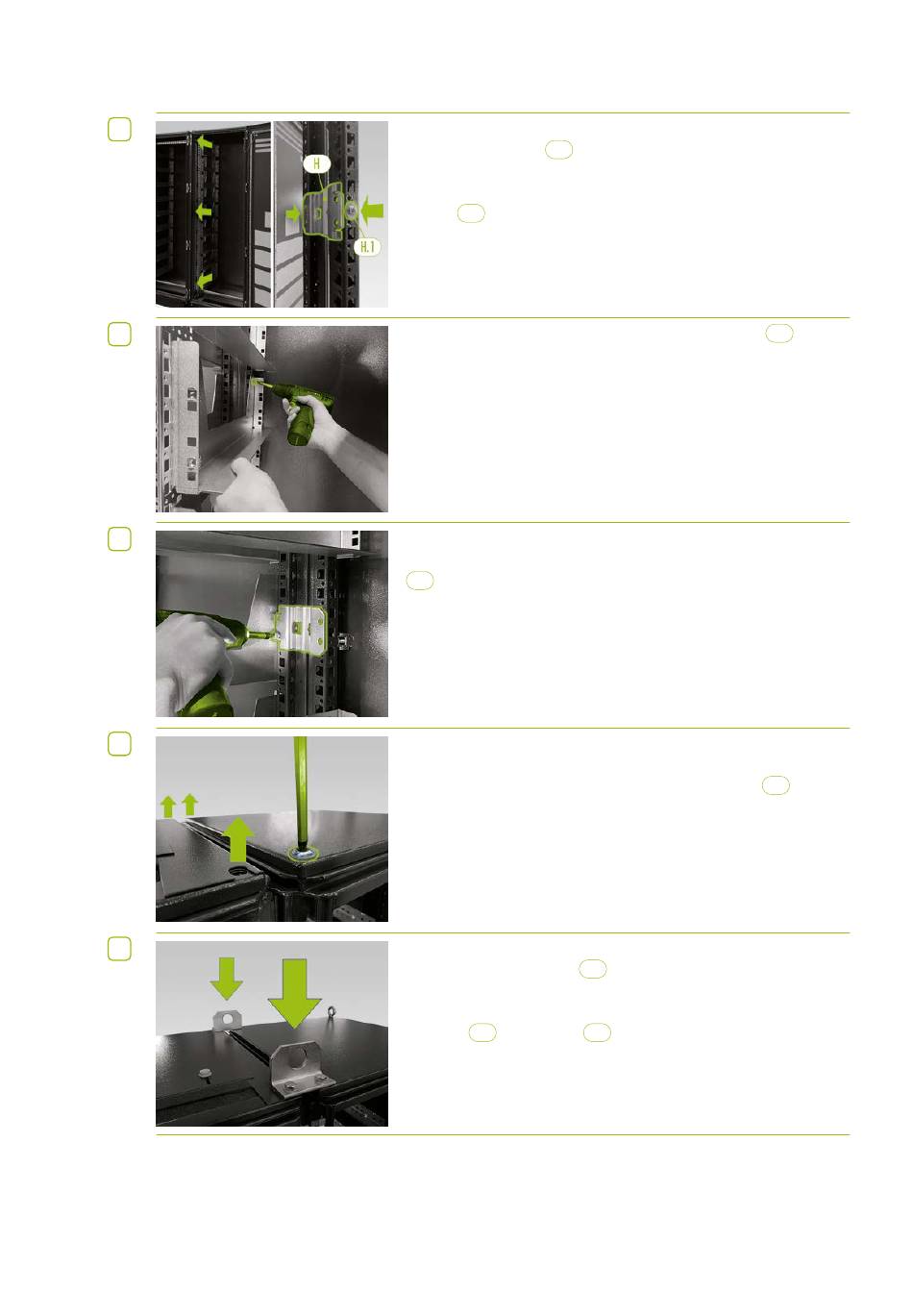 H

H.1