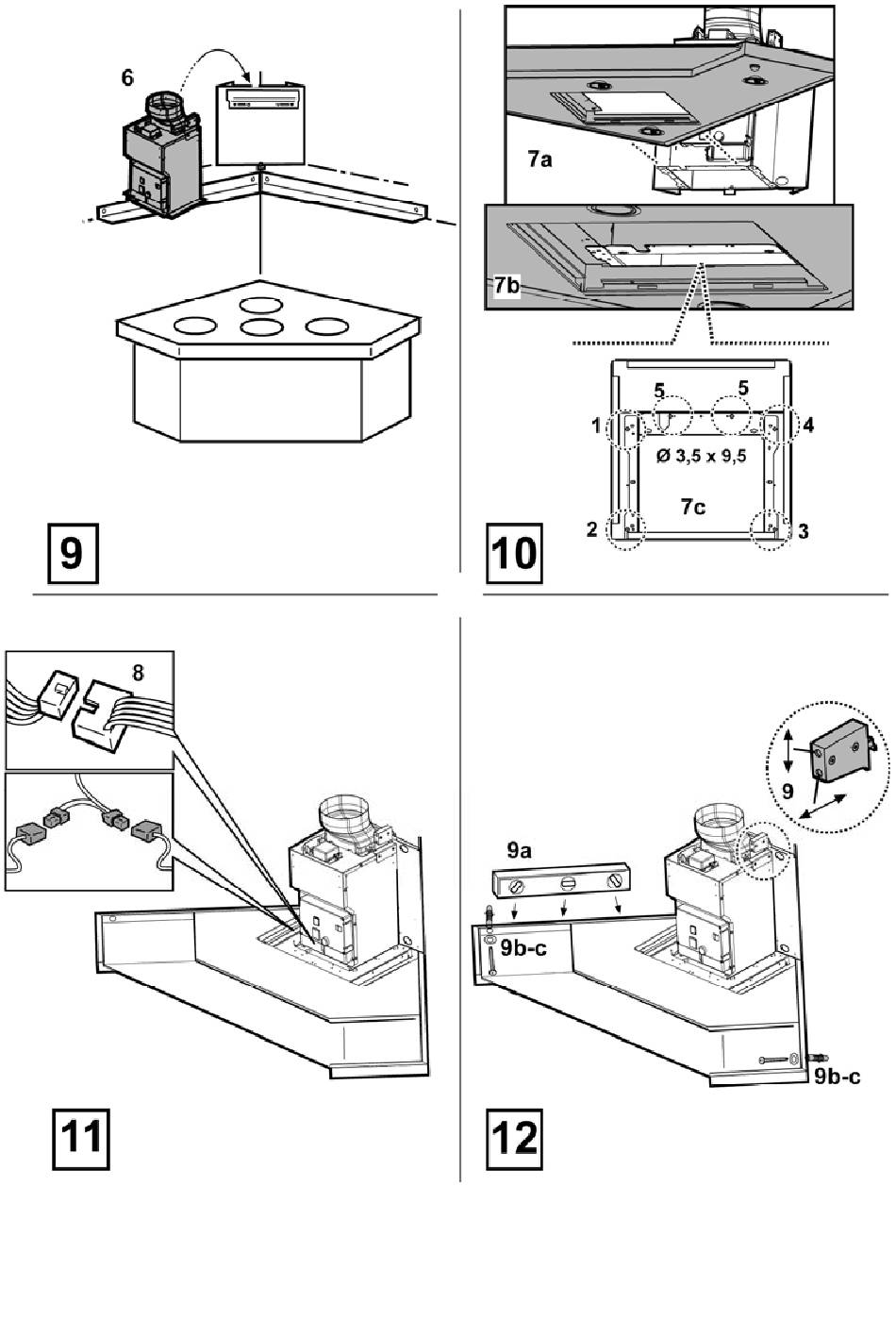 6

9

7a

7b

5
5
1
4
Ø 3,5 x 9,5
7c
2
3

10

8

11

9

9a

9b-c

9b-c

12